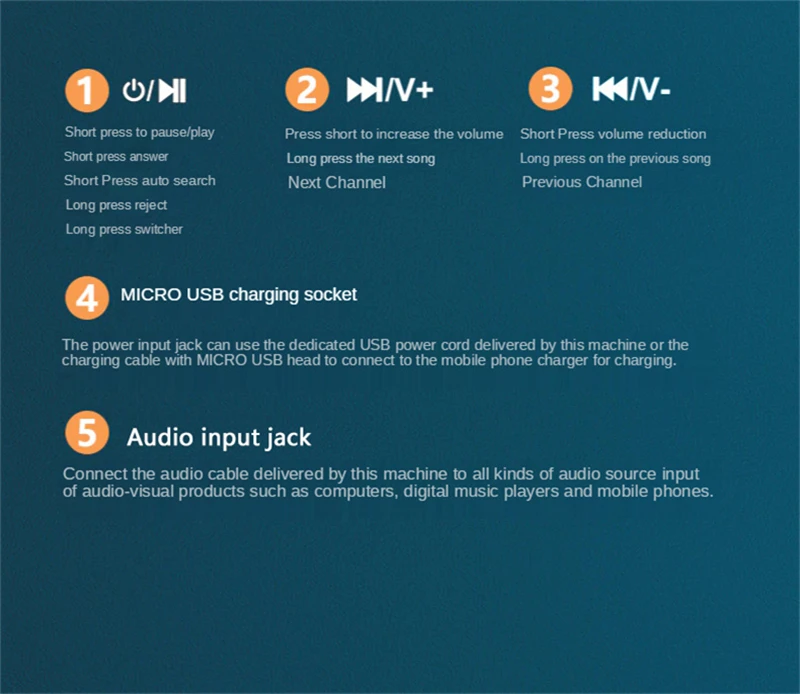 1 ⏻/⏯

Short press to pause/play
Short press answer
Short Press auto search
Long press reject
Long press switcher

2 ⏭/V+

Press short to increase the volume
Long press the next song
Next Channel

3 ⏮/V-

Short Press volume reduction
Long press on the previous song
Previous Channel

4 MICRO USB charging socket

The power input jack can use the dedicated USB power cord delivered by this machine or the charging cable with MICRO USB head to connect to the mobile phone charger for charging.

5 Audio input jack

Connect the audio cable delivered by this machine to all kinds of audio source input of audio-visual products such as computers, digital music players and mobile phones.