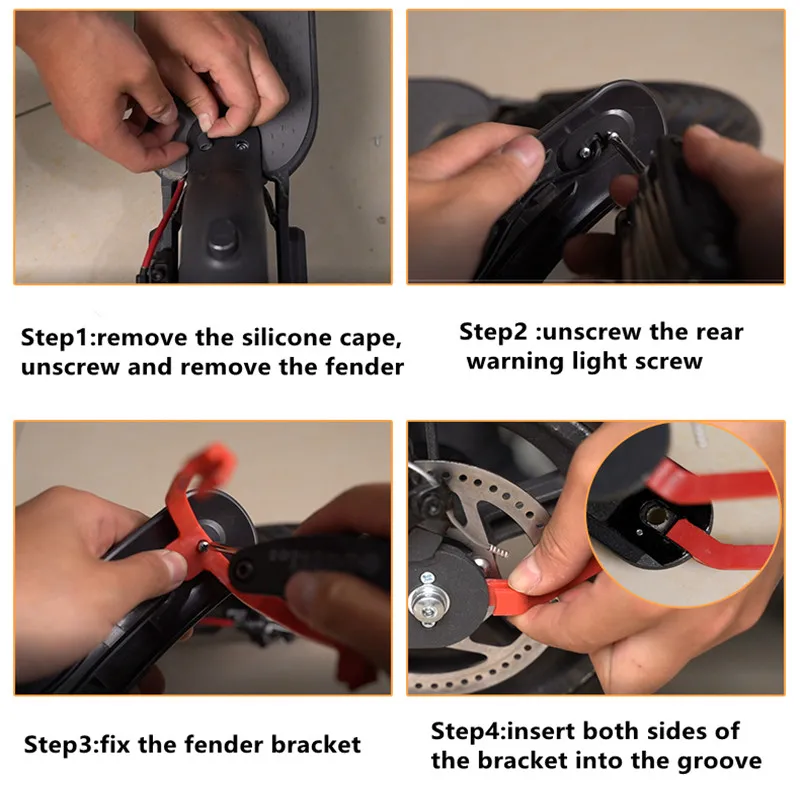 Step1:remove the silicone cape, unscrew and remove the fender

Step2 :unscrew the rear warning light screw

Step3:fix the fender bracket

Step4:insert both sides of the bracket into the groove