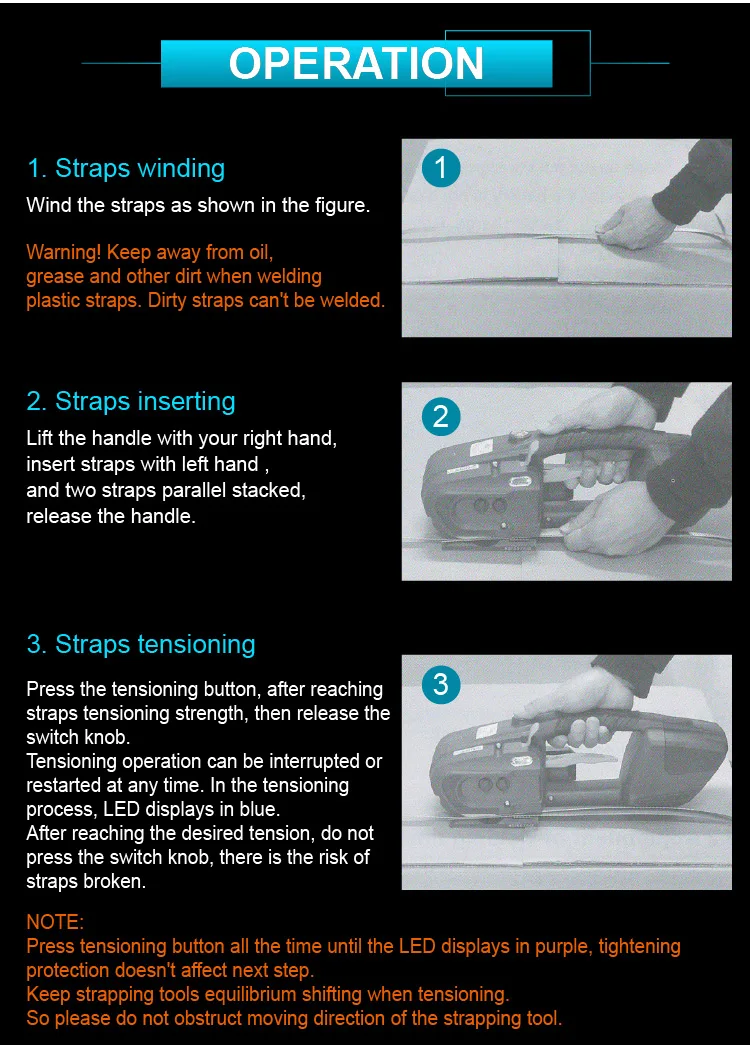 OPERATION

1. Straps winding

Wind the straps as shown in the figure.

Warning! Keep away from oil, grease and other dirt when welding plastic straps. Dirty straps can't be welded.

1

2. Straps inserting

Lift the handle with your right hand, insert straps with left hand , and two straps parallel stacked, release the handle.

2

3. Straps tensioning

Press the tensioning button, after reaching straps tensioning strength, then release the switch knob.
Tensioning operation can be interrupted or restarted at any time. In the tensioning process, LED displays in blue.
After reaching the desired tension, do not press the switch knob, there is the risk of straps broken.

3

NOTE:
Press tensioning button all the time until the LED displays in purple, tightening protection doesn't affect next step.
Keep strapping tools equilibrium shifting when tensioning.
So please do not obstruct moving direction of the strapping tool.