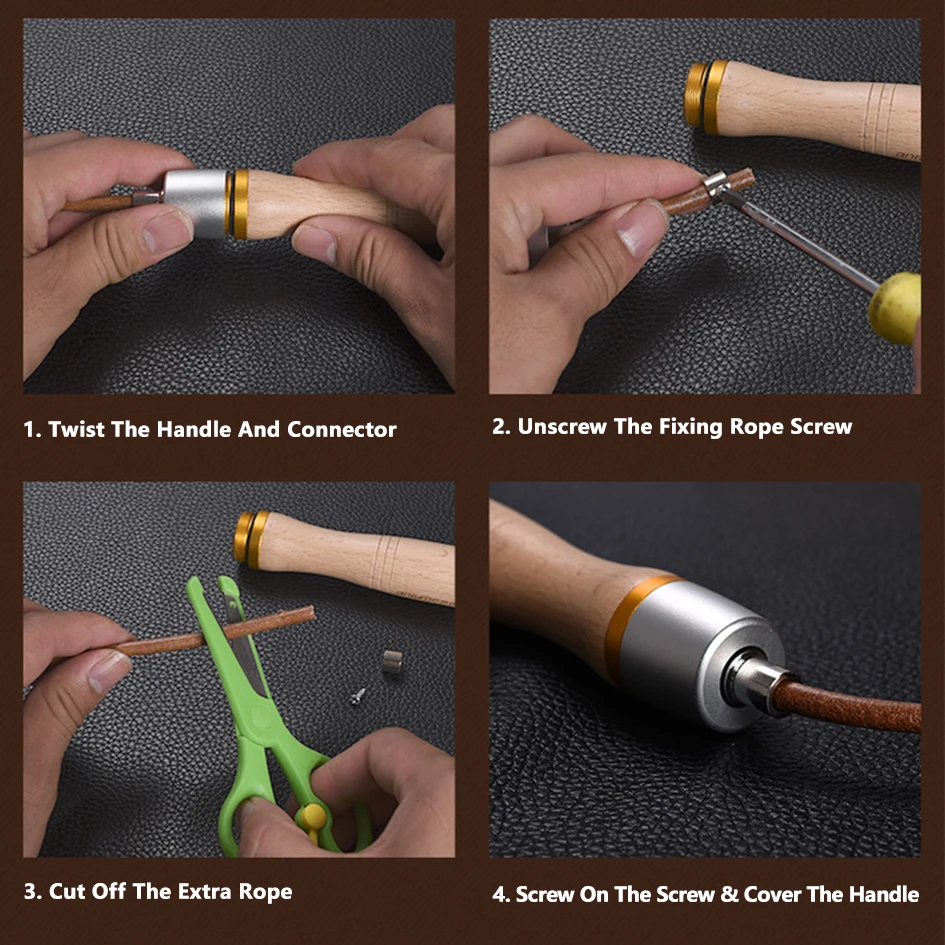 1. Twist The Handle And Connector

2. Unscrew The Fixing Rope Screw

3. Cut Off The Extra Rope

4. Screw On The Screw & Cover The Handle