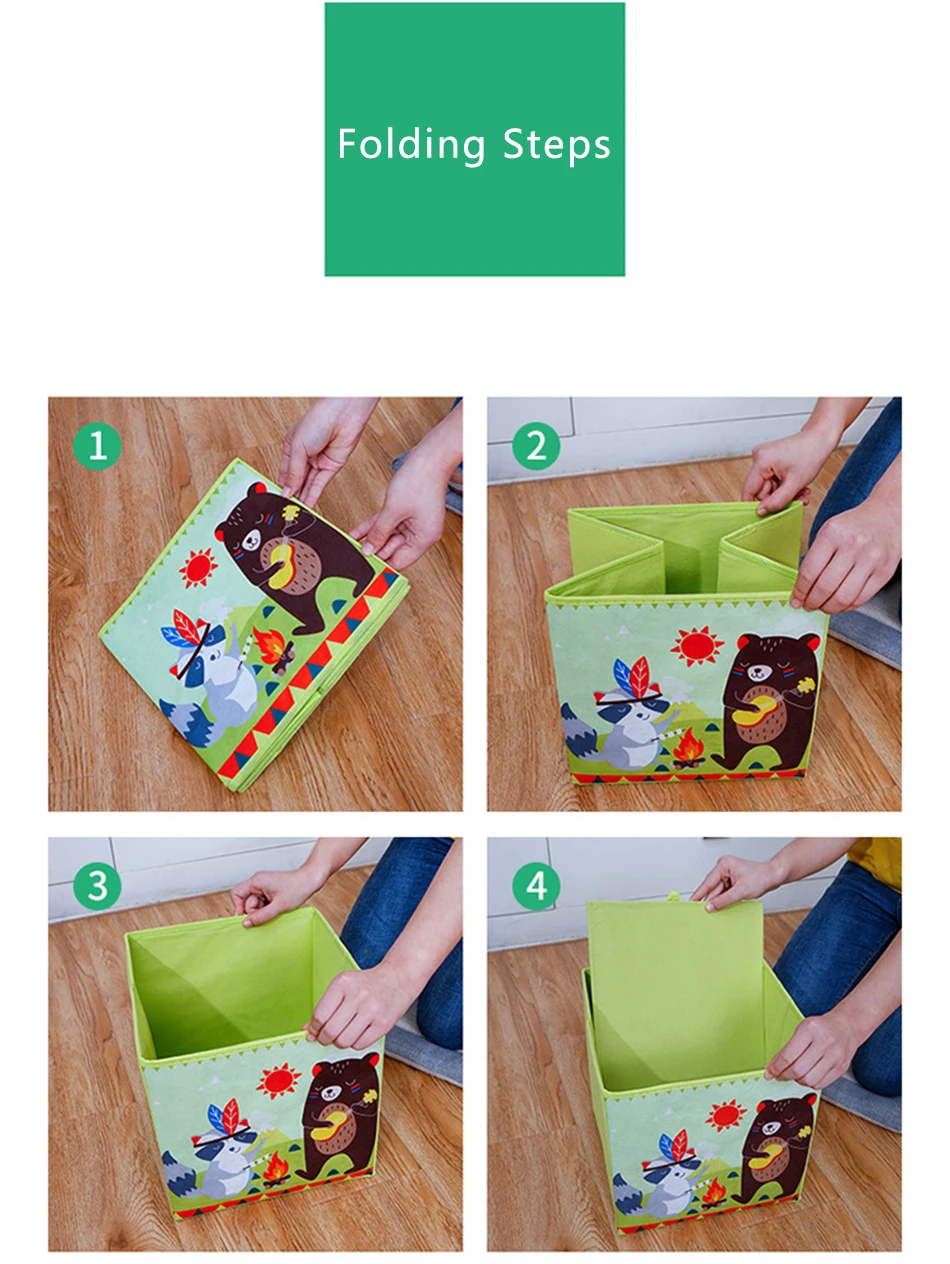 Folding Steps

1

2

3

4