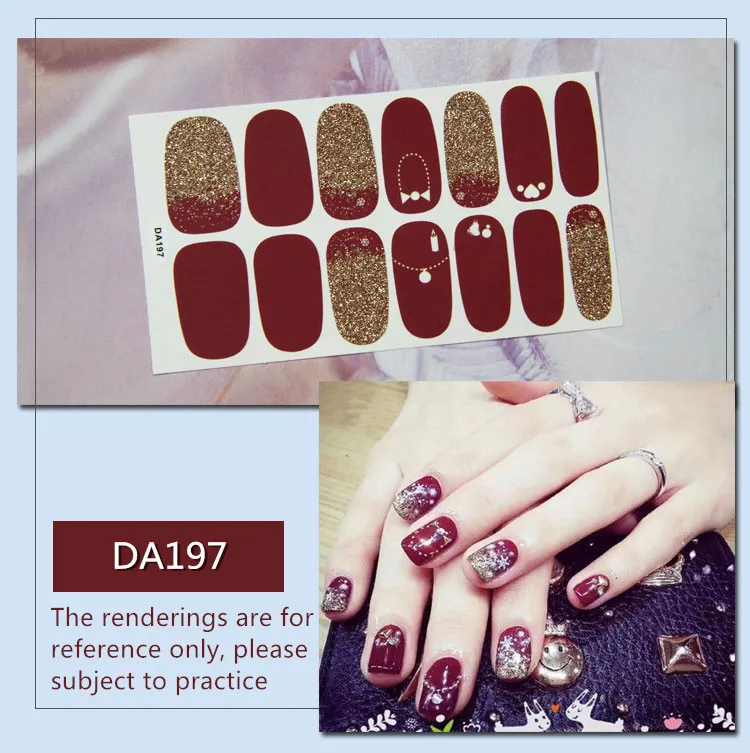 DA197

DA197

The renderings are for reference only, please subject to practice