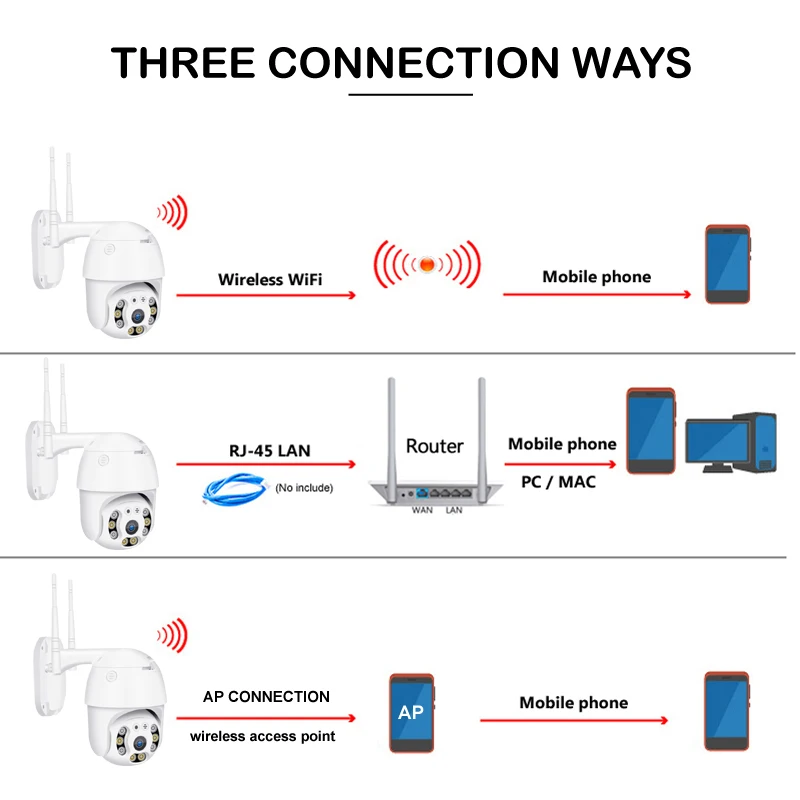 THREE CONNECTION WAYS

Wireless WiFi

Mobile phone

RJ-45 LAN

(No include)

Router

WAN LAN

Mobile phone

PC / MAC

AP CONNECTION

wireless access point

AP

Mobile phone