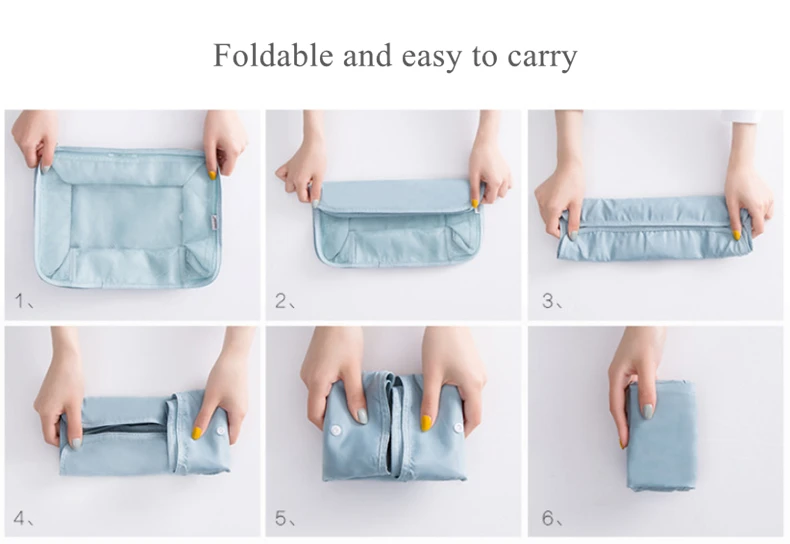 Foldable and easy to carry

1、

2、

3、

4、

5、

6、