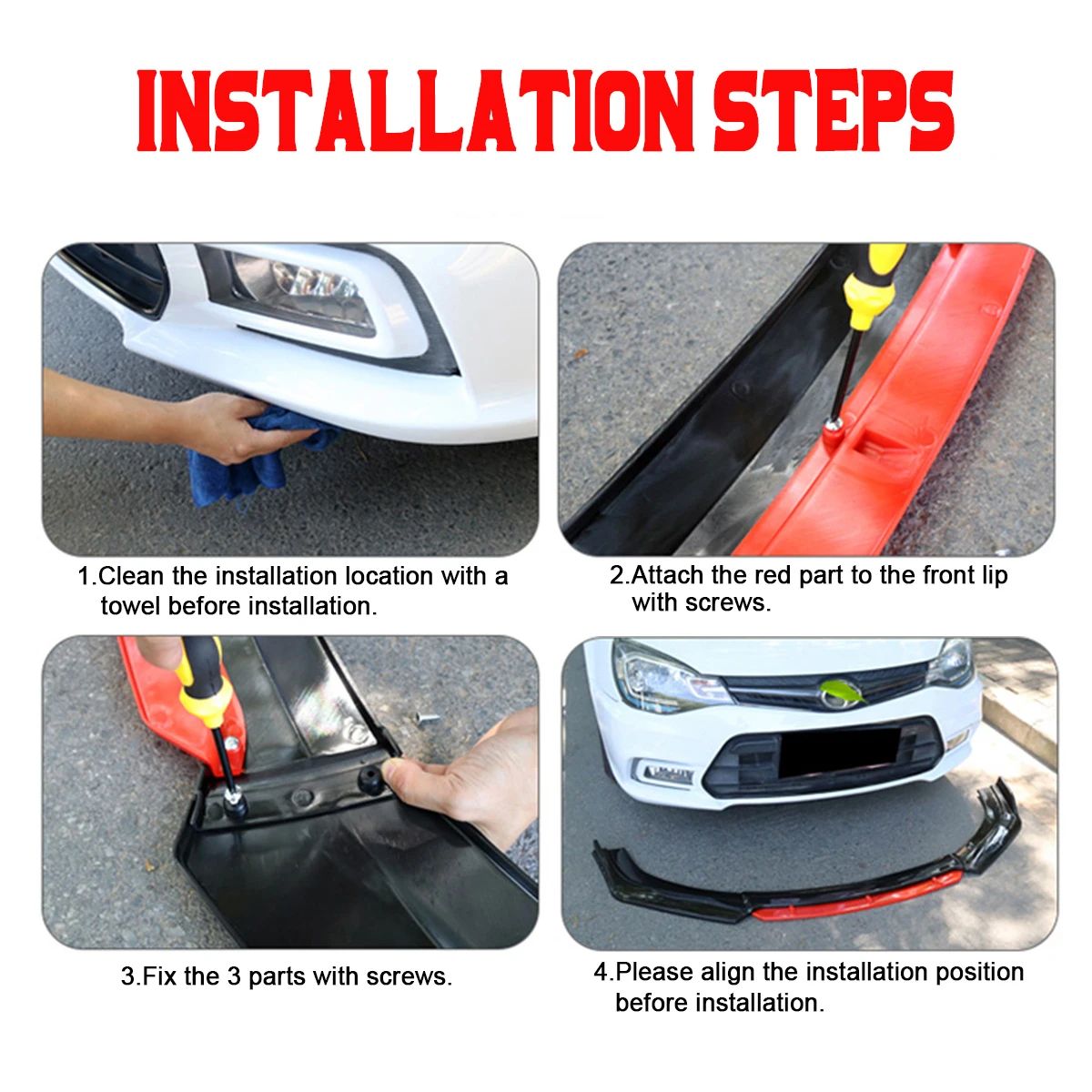 INSTALLATION STEPS

1.Clean the installation location with a towel before installation.

2.Attach the red part to the front lip with screws.

3.Fix the 3 parts with screws.

4.Please align the installation position before installation.