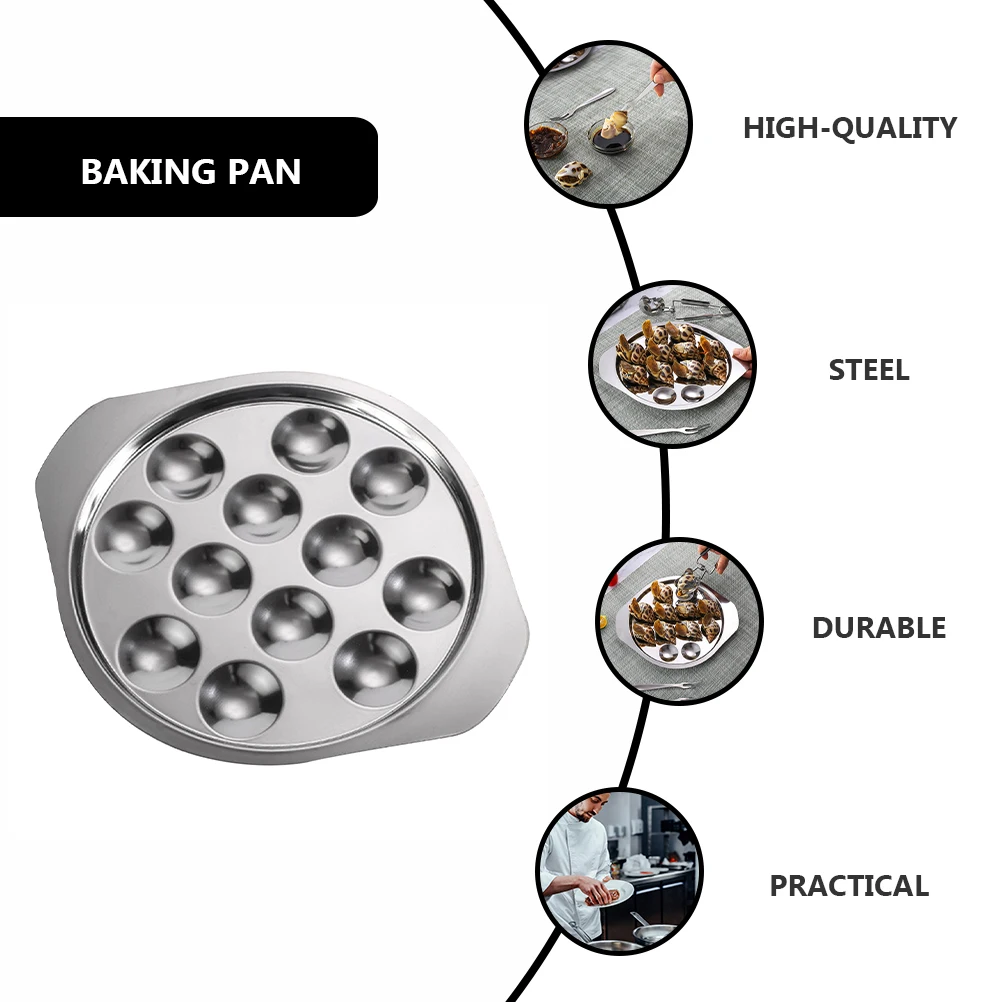 BAKING PAN

HIGH-QUALITY

STEEL

DURABLE

PRACTICAL