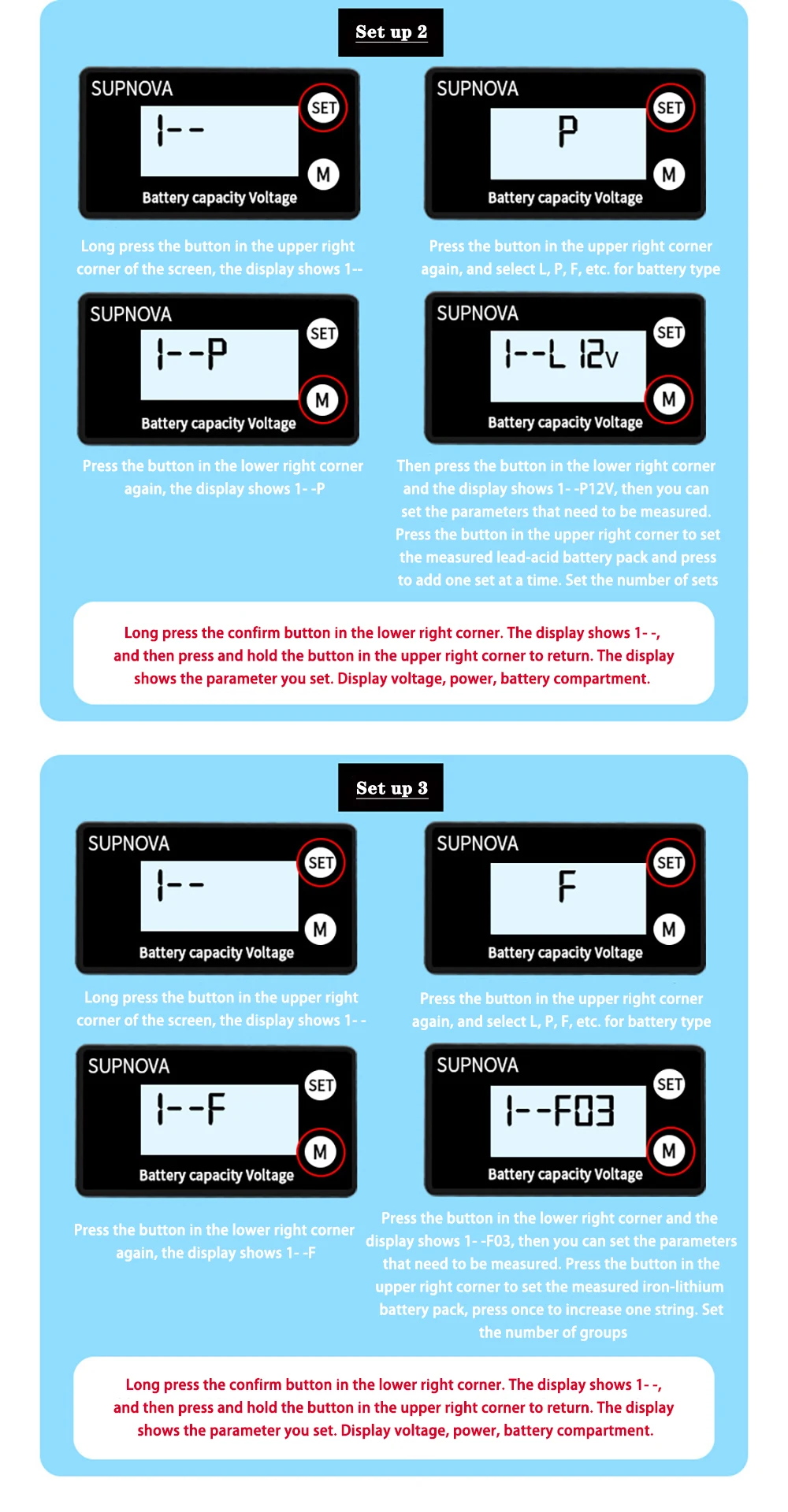 Set up 2

SUPNOVA
SET
1--
M
Battery capacity Voltage

Long press the button in the upper right corner of the screen, the display shows 1--

SUPNOVA
SET
P
M
Battery capacity Voltage

Press the button in the upper right corner again, and select L, P, F, etc. for battery type

SUPNOVA
SET
1--P
M
Battery capacity Voltage

Press the button in the lower right corner again, the display shows 1- -P

SUPNOVA
SET
1--L 12V
M
Battery capacity Voltage

Then press the button in the lower right corner and the display shows 1- -P12V, then you can set the parameters that need to be measured. Press the button in the upper right corner to set the measured lead-acid battery pack and press to add one set at a time. Set the number of sets

Long press the confirm button in the lower right corner. The display shows 1- -, and then press and hold the button in the upper right corner to return. The display shows the parameter you set. Display voltage, power, battery compartment.

Set up 3

SUPNOVA
SET
1--
M
Battery capacity Voltage

Long press the button in the upper right corner of the screen, the display shows 1- -

SUPNOVA
SET
F
M
Battery capacity Voltage

Press the button in the upper right corner again, and select L, P, F, etc. for battery type

SUPNOVA
SET
1--F
M
Battery capacity Voltage

Press the button in the lower right corner again, the display shows 1- -F

SUPNOVA
SET
1--F03
M
Battery capacity Voltage

Press the button in the lower right corner and the display shows 1- -F03, then you can set the parameters that need to be measured. Press the button in the upper right corner to set the measured iron-lithium battery pack, press once to increase one string. Set the number of groups

Long press the confirm button in the lower right corner. The display shows 1- -, and then press and hold the button in the upper right corner to return. The display shows the parameter you set. Display voltage, power, battery compartment.