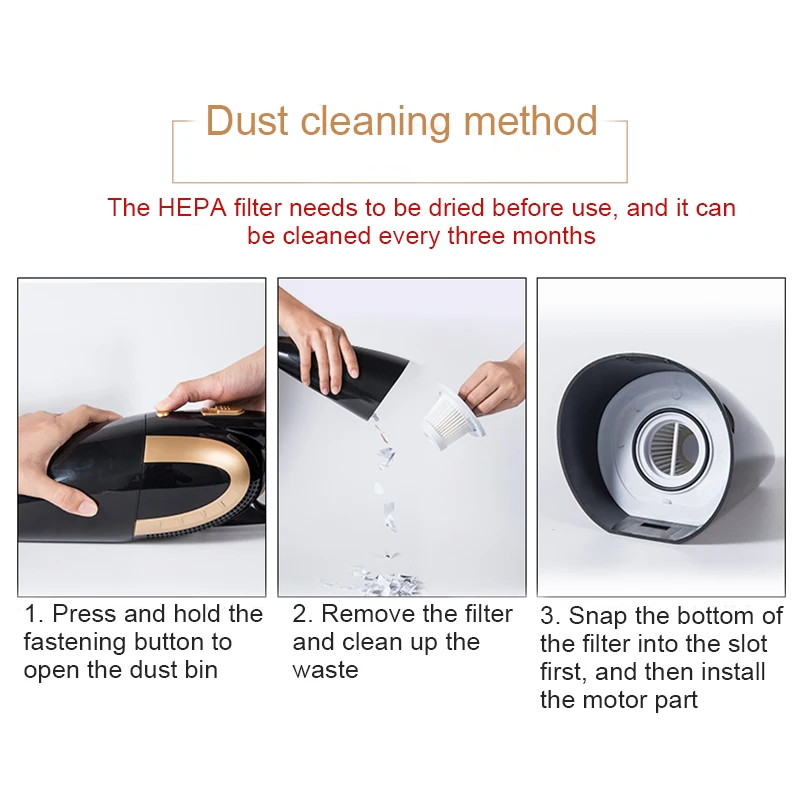 Dust cleaning method

The HEPA filter needs to be dried before use, and it can be cleaned every three months

1. Press and hold the fastening button to open the dust bin

2. Remove the filter and clean up the waste

3. Snap the bottom of the filter into the slot first, and then install the motor part