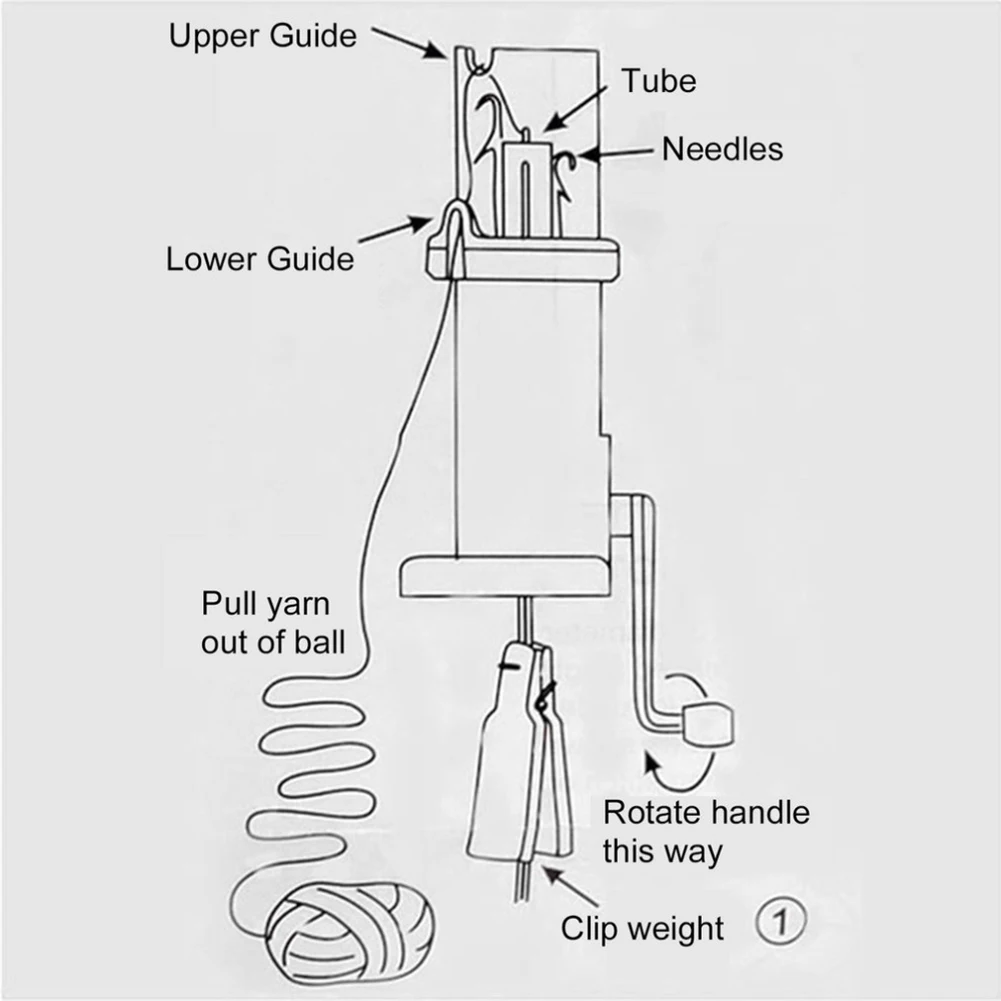 Upper Guide

Tube

Needles

Lower Guide

Pull yarn out of ball

Rotate handle this way

Clip weight

①