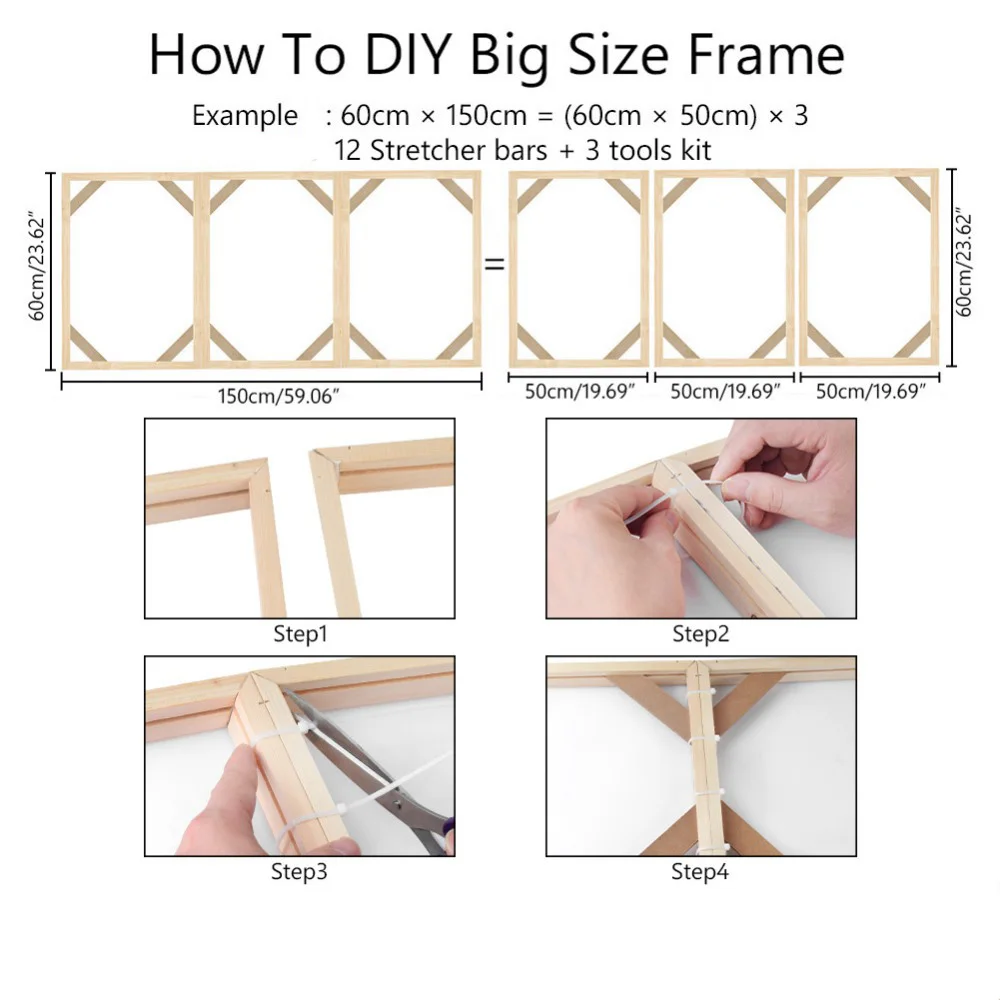 How To DIY Big Size Frame

Example : 60cm × 150cm = (60cm × 50cm) × 3
12 Stretcher bars + 3 tools kit

60cm/23.62″

=

60cm/23.62″

150cm/59.06″

50cm/19.69″ 50cm/19.69″ 50cm/19.69″

Step1

Step2

Step3

Step4