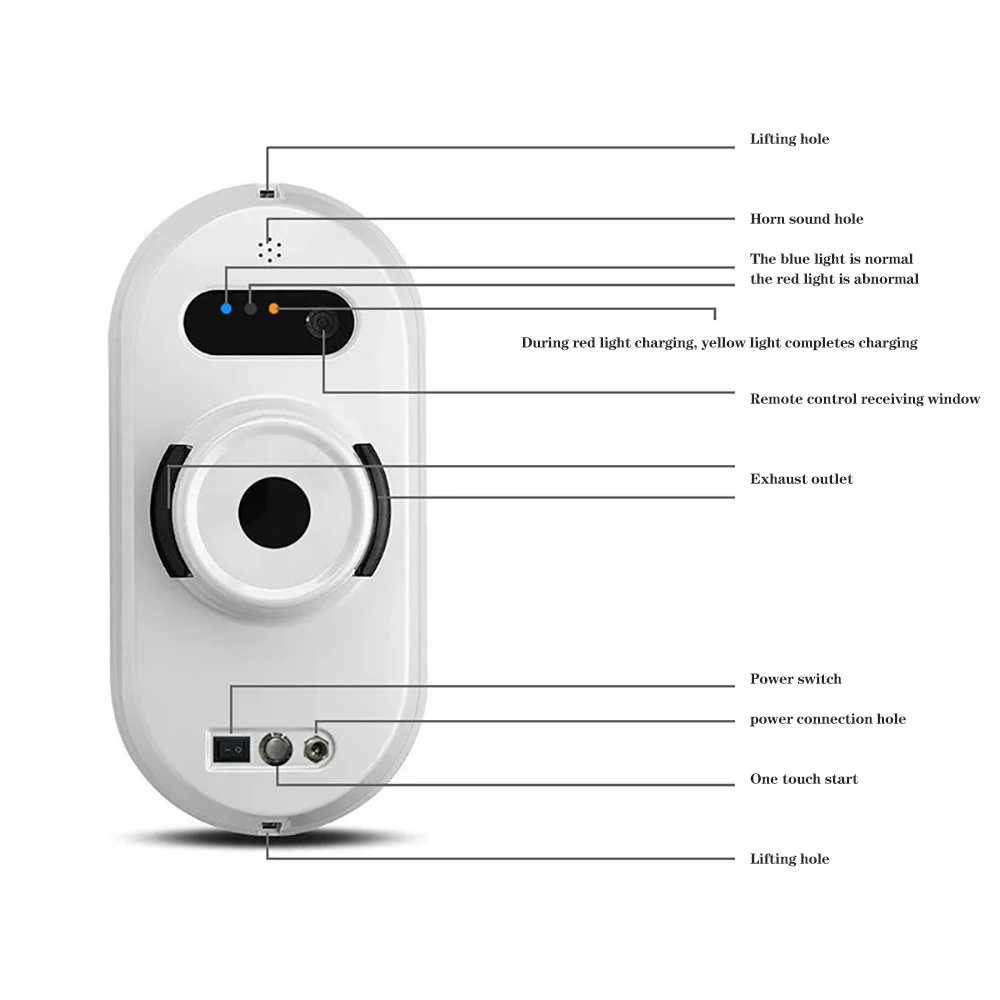 Lifting hole

Horn sound hole

The blue light is normal
the red light is abnormal

During red light charging, yellow light completes charging

Remote control receiving window

Exhaust outlet

Power switch

power connection hole

One touch start

Lifting hole