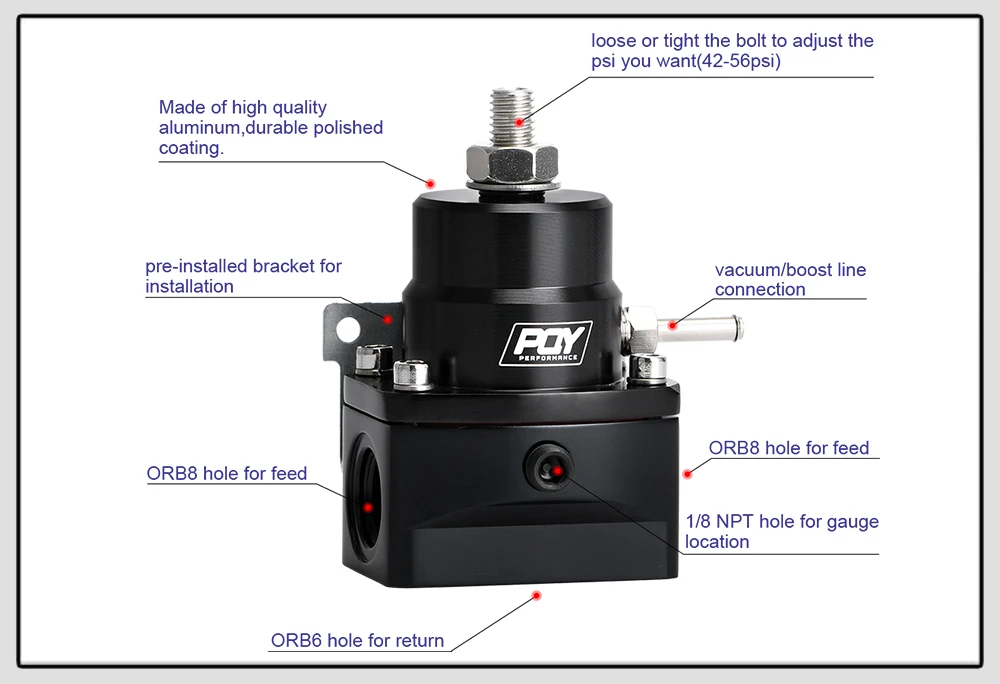 loose or tight the bolt to adjust the psi you want(42-56psi)

Made of high quality aluminum,durable polished coating.

pre-installed bracket for installation

vacuum/boost line connection

PQY PERFORMANCE

ORB8 hole for feed

ORB8 hole for feed

1/8 NPT hole for gauge location

ORB6 hole for return