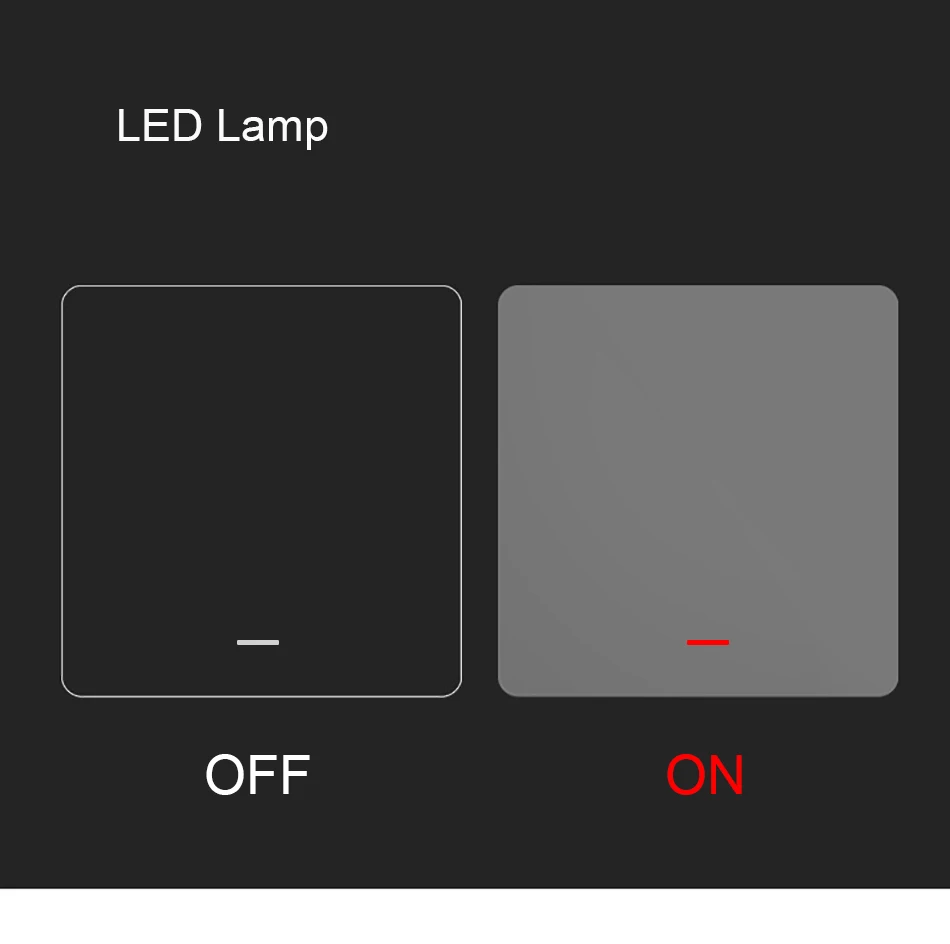 LED Lamp

OFF

ON