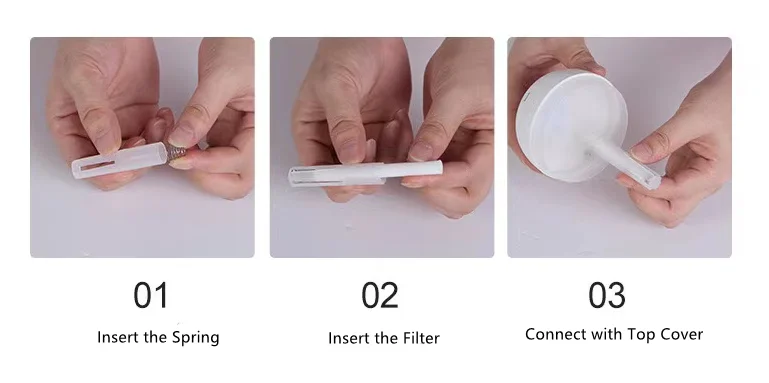 01

Insert the Spring

02

Insert the Filter

03

Connect with Top Cover