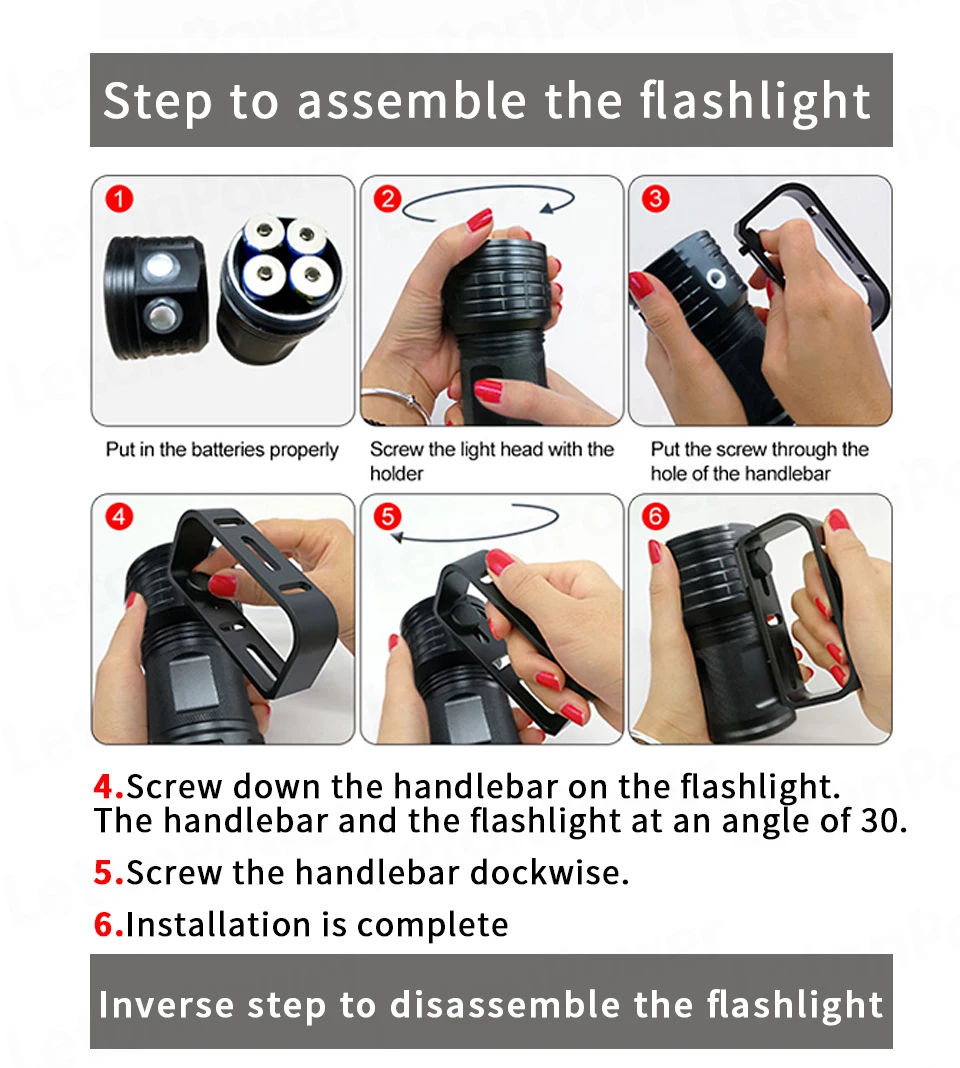 Step to assemble the flashlight

1

2

3

Put in the batteries properly

Screw the light head with the holder

Put the screw through the hole of the handlebar

4

5

6

4.Screw down the handlebar on the flashlight. The handlebar and the flashlight at an angle of 30.

5.Screw the handlebar dockwise.

6.Installation is complete

Inverse step to disassemble the flashlight