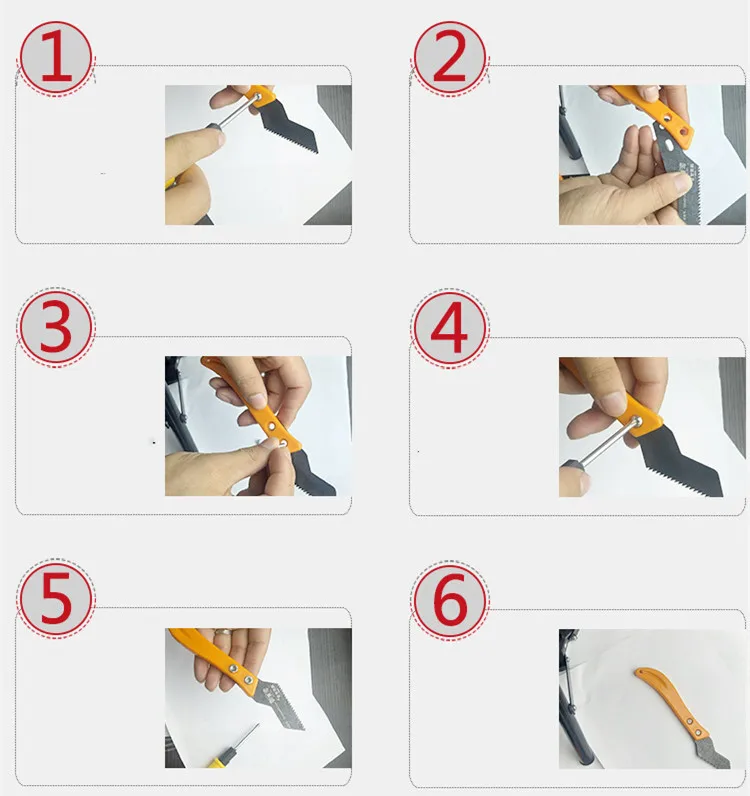 1
2
3
4
5
6