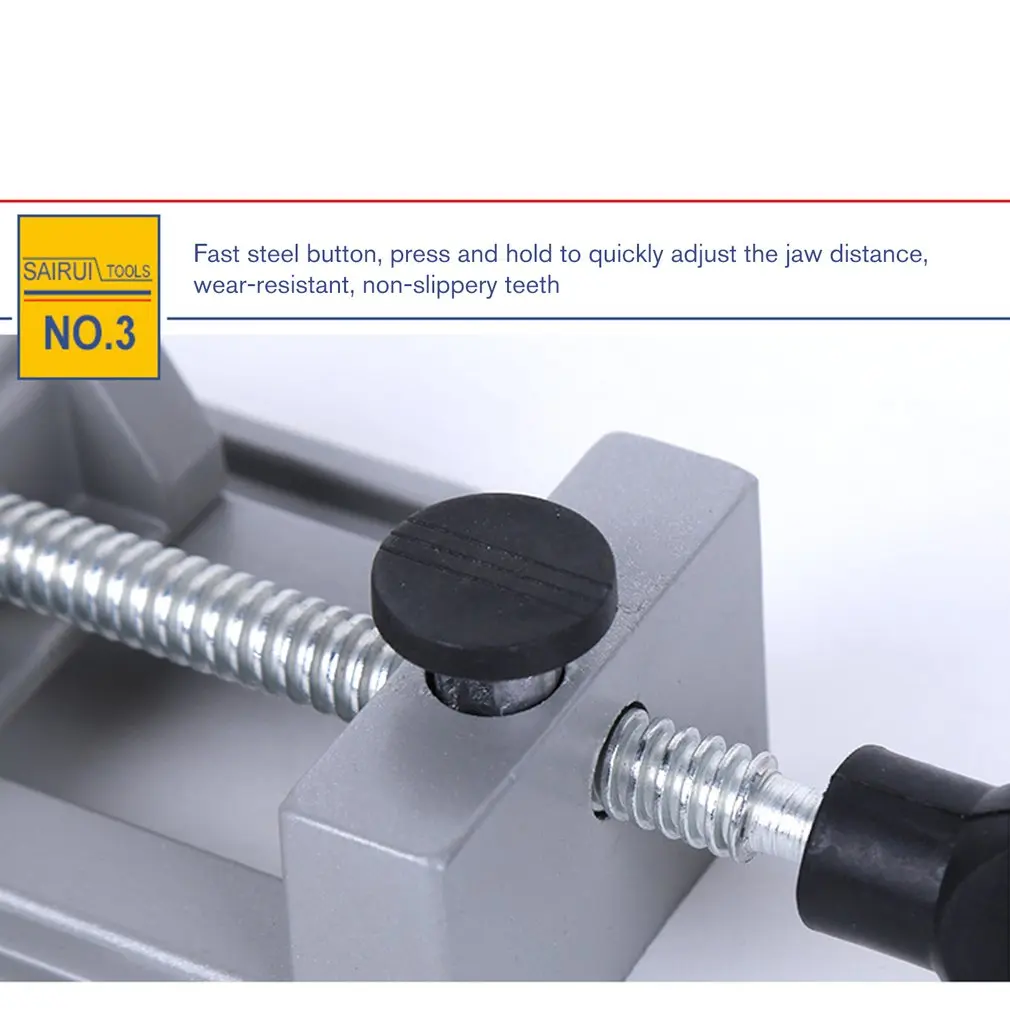 SAIRUI TOOLS
NO.3

Fast steel button, press and hold to quickly adjust the jaw distance, wear-resistant, non-slippery teeth