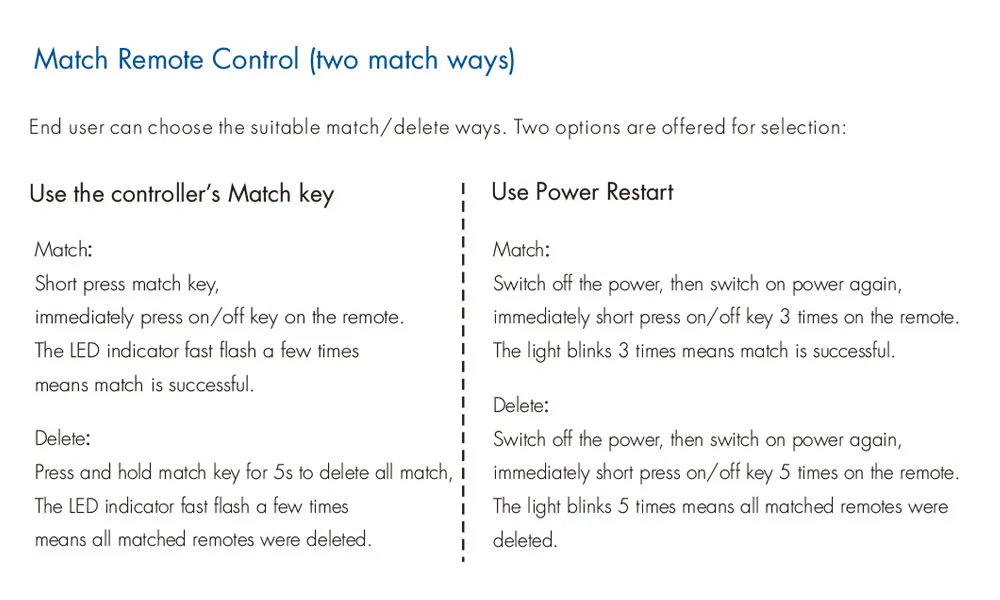 Match Remote Control (two match ways)

End user can choose the suitable match/delete ways. Two options are offered for selection:

Use the controller's Match key

Match:
Short press match key,
immediately press on/off key on the remote.
The LED indicator fast flash a few times
means match is successful.

Delete:
Press and hold match key for 5s to delete all match,
The LED indicator fast flash a few times
means all matched remotes were deleted.

Use Power Restart

Match:
Switch off the power, then switch on power again,
immediately short press on/off key 3 times on the remote.
The light blinks 3 times means match is successful.

Delete:
Switch off the power, then switch on power again,
immediately short press on/off key 5 times on the remote.
The light blinks 5 times means all matched remotes were deleted.