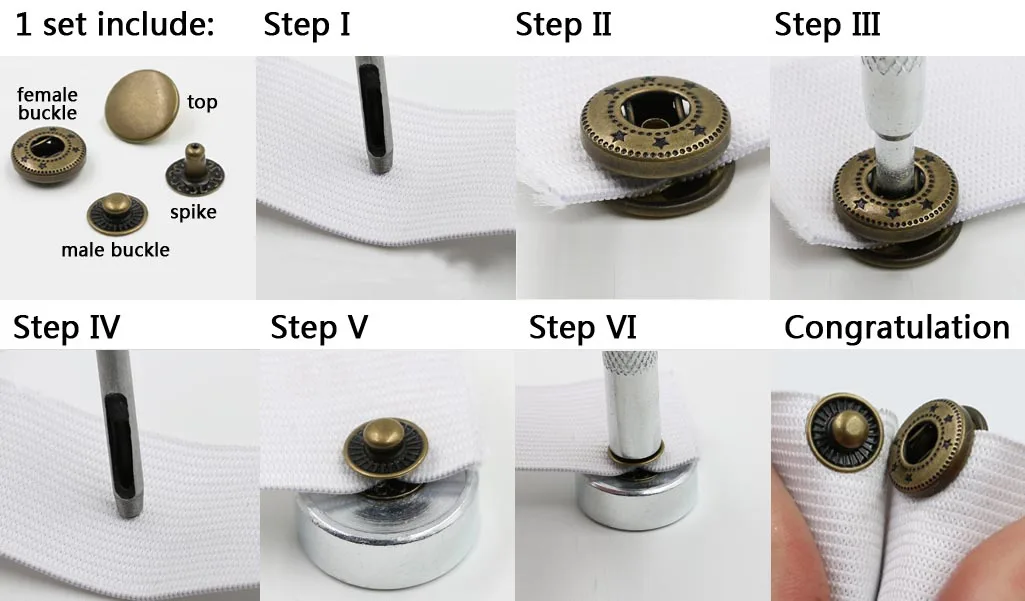 1 set include:

female buckle

top

spike

male buckle

Step I

Step II

Step III

Step IV

Step V

Step VI

Congratulation