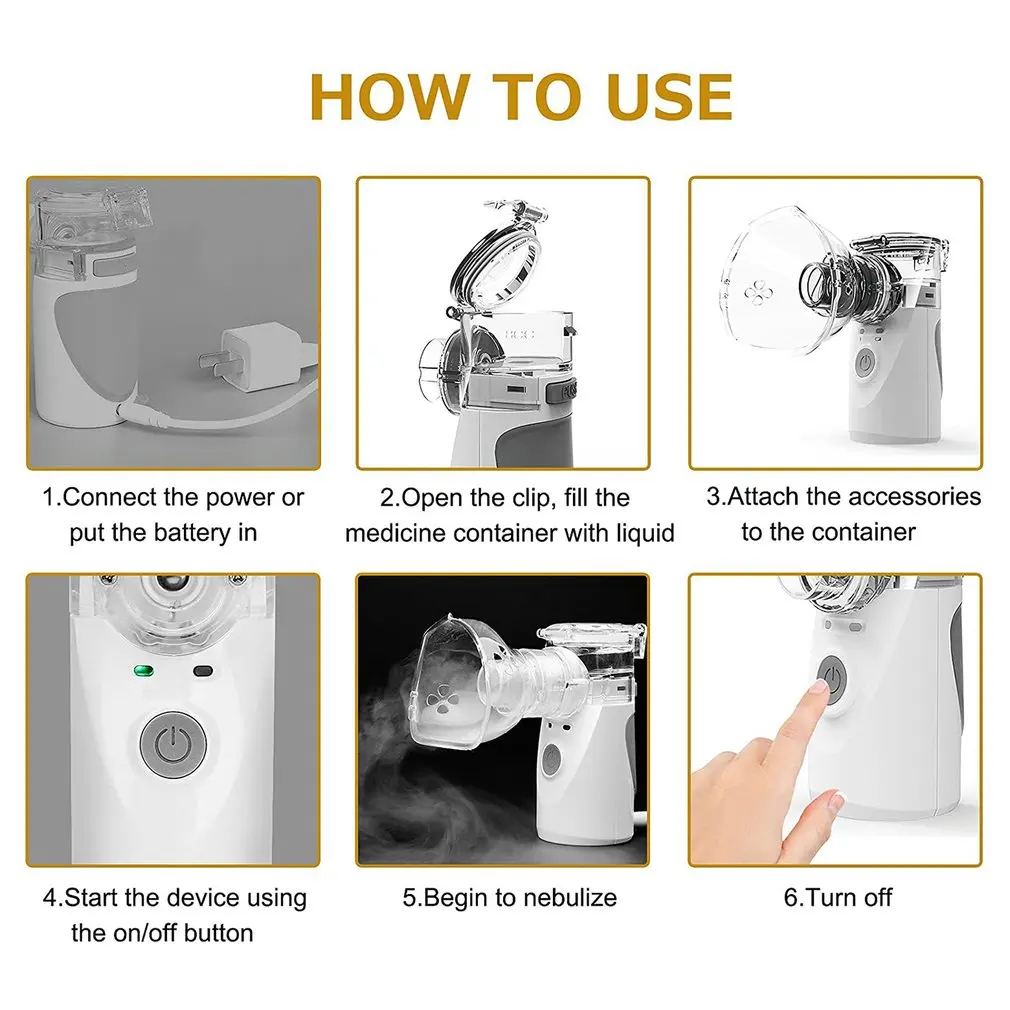 HOW TO USE

1.Connect the power or put the battery in

2.Open the clip, fill the medicine container with liquid

3.Attach the accessories to the container

4.Start the device using the on/off button

5.Begin to nebulize

6.Turn off