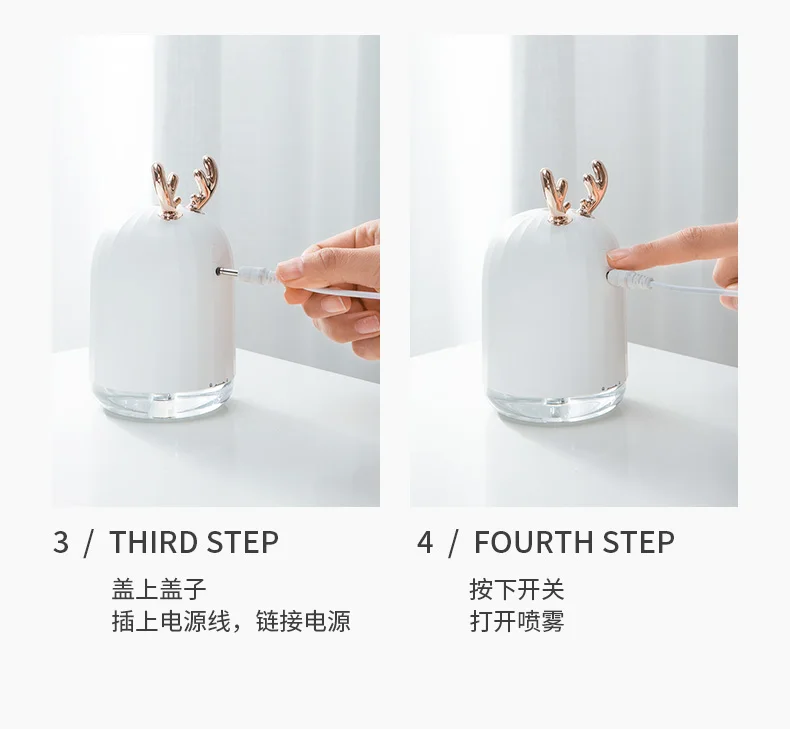 3 / THIRD STEP

盖上盖子
插上电源线，链接电源

4 / FOURTH STEP

按下开关
打开喷雾