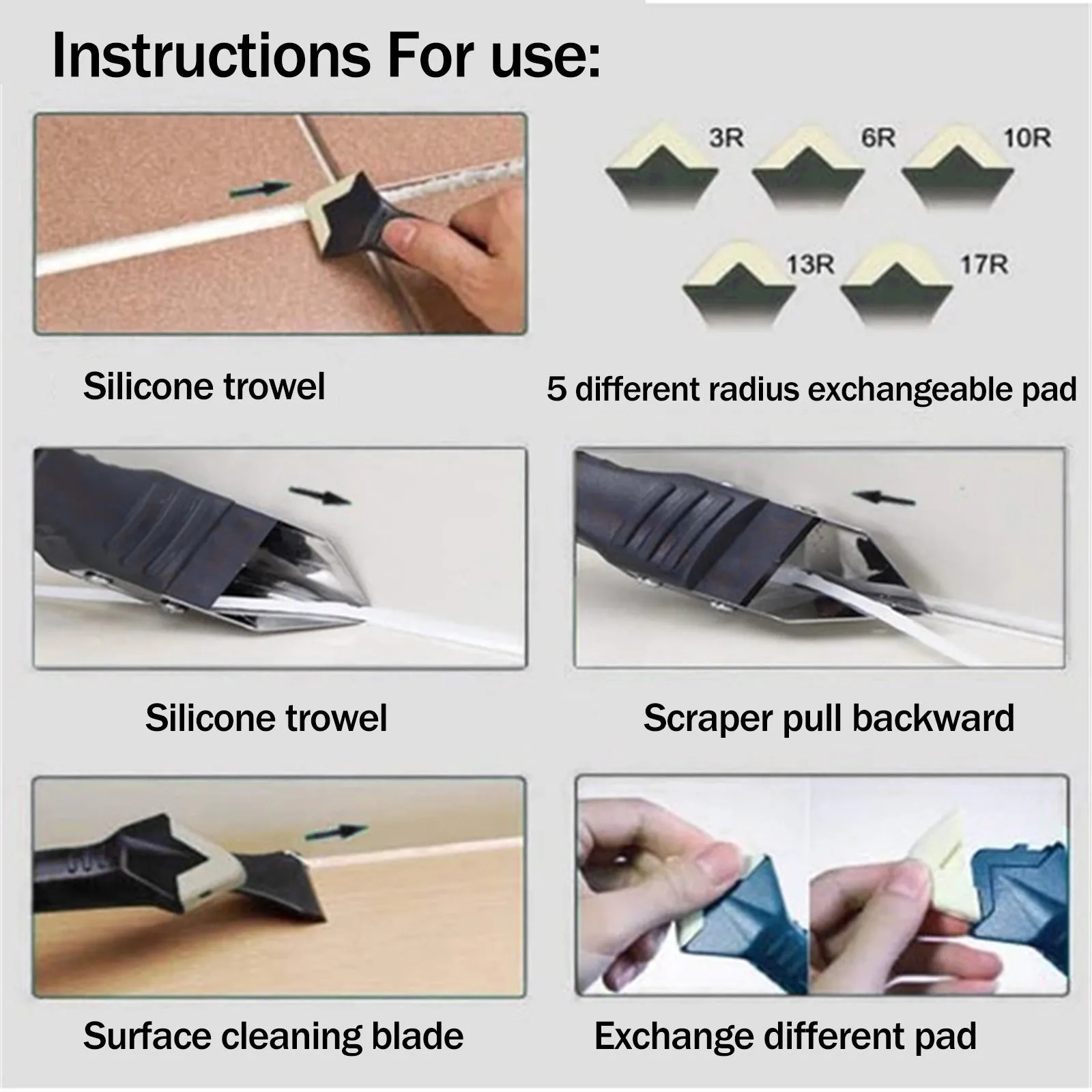 Instructions For use:

3R
6R
10R
13R
17R

Silicone trowel

5 different radius exchangeable pad

Silicone trowel

Scraper pull backward

Surface cleaning blade

Exchange different pad