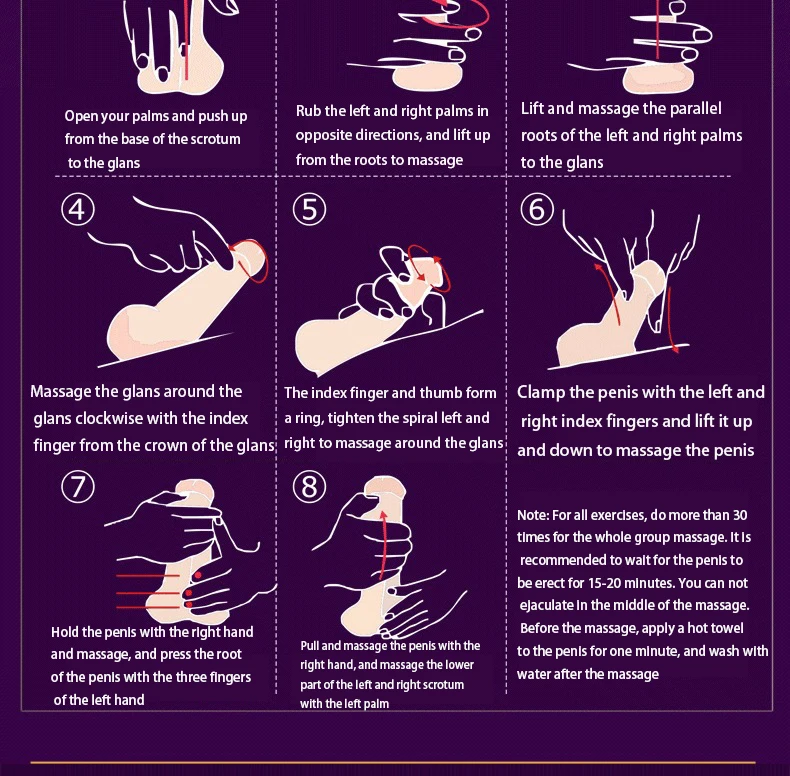 Open your palms and push up from the base of the scrotum to the glans

Rub the left and right palms in opposite directions, and lift up from the roots to massage

Lift and massage the parallel roots of the left and right palms to the glans

④

Massage the glans around the glans clockwise with the index finger from the crown of the glans

⑤

The index finger and thumb form a ring, tighten the spiral left and right to massage around the glans

⑥

Clamp the penis with the left and right index fingers and lift it up and down to massage the penis

⑦

Hold the penis with the right hand and massage, and press the root of the penis with the three fingers of the left hand

⑧

Pull and massage the penis with the right hand, and massage the lower part of the left and right scrotum with the left palm

Note: For all exercises, do more than 30 times for the whole group massage. It is recommended to wait for the penis to be erect for 15-20 minutes. You can not ejaculate in the middle of the massage. Before the massage, apply a hot towel to the penis for one minute, and wash with water after the massage