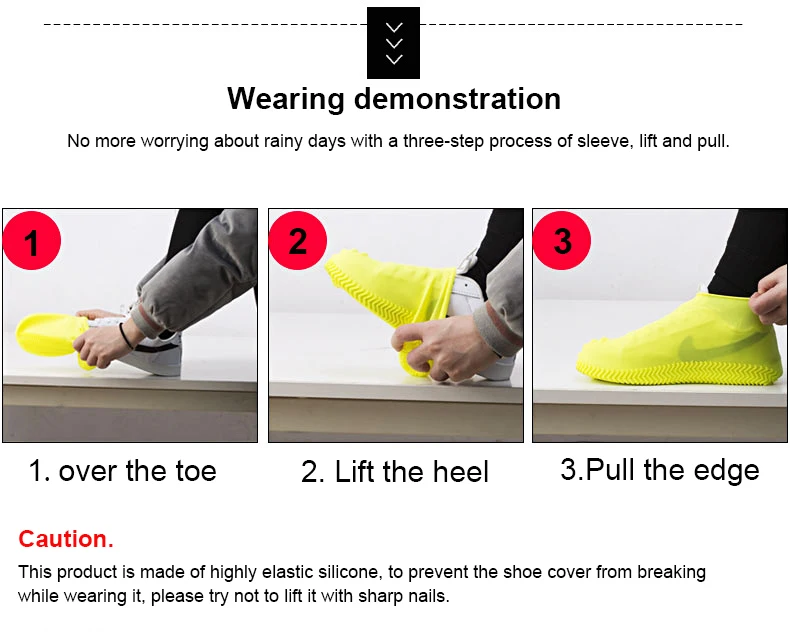 Wearing demonstration

No more worrying about rainy days with a three-step process of sleeve, lift and pull.

1

2

3

1. over the toe

2. Lift the heel

3.Pull the edge

Caution.

This product is made of highly elastic silicone, to prevent the shoe cover from breaking while wearing it, please try not to lift it with sharp nails.