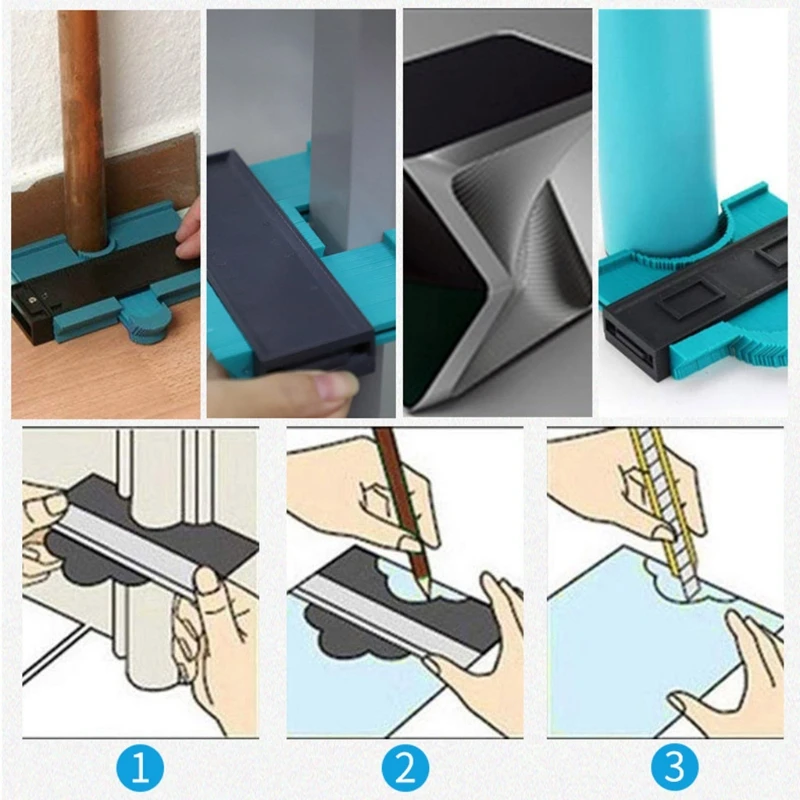 1

2

3