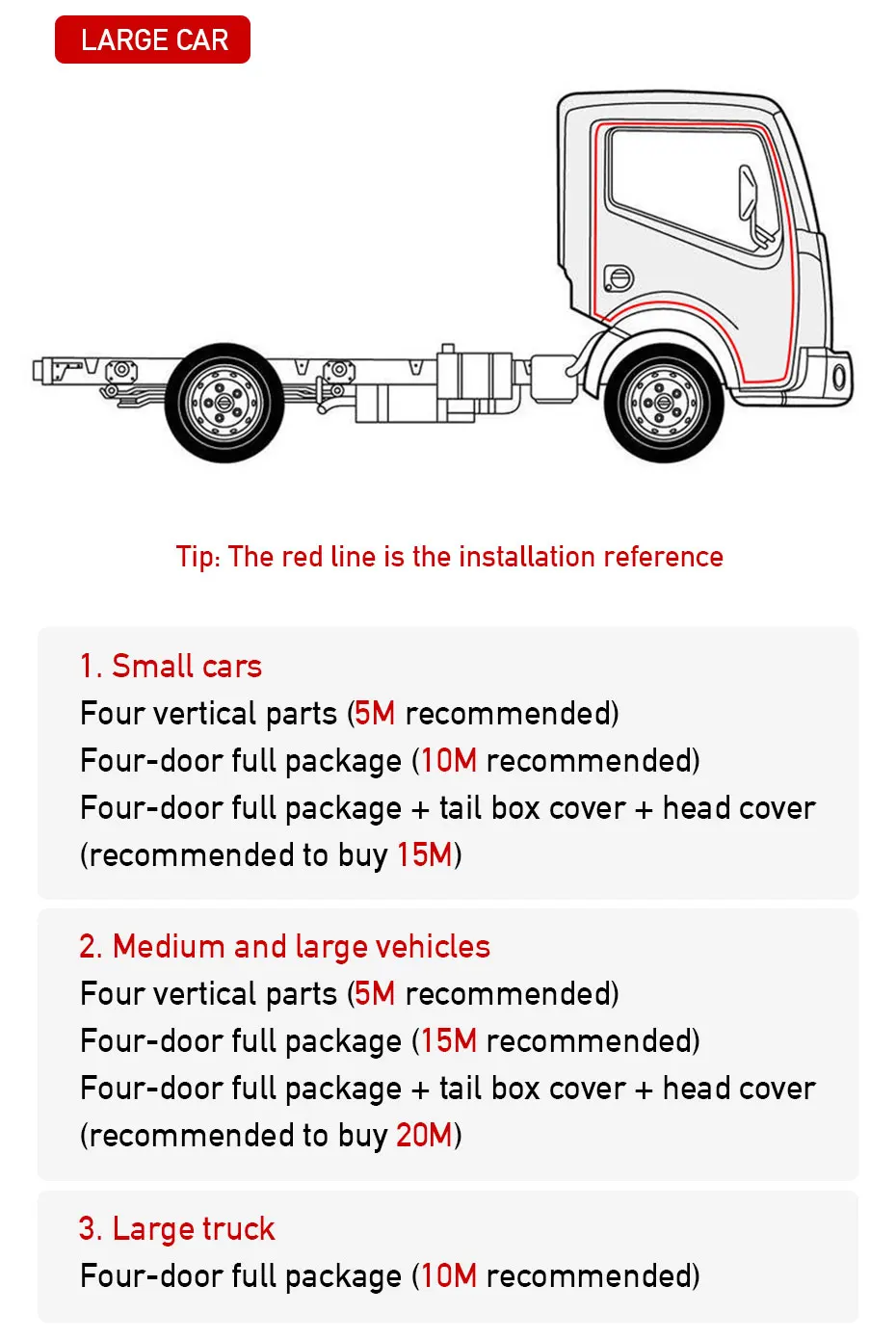 LARGE CAR

Tip: The red line is the installation reference

1. Small cars
Four vertical parts (5M recommended)
Four-door full package (10M recommended)
Four-door full package + tail box cover + head cover (recommended to buy 15M)

2. Medium and large vehicles
Four vertical parts (5M recommended)
Four-door full package (15M recommended)
Four-door full package + tail box cover + head cover (recommended to buy 20M)

3. Large truck
Four-door full package (10M recommended)