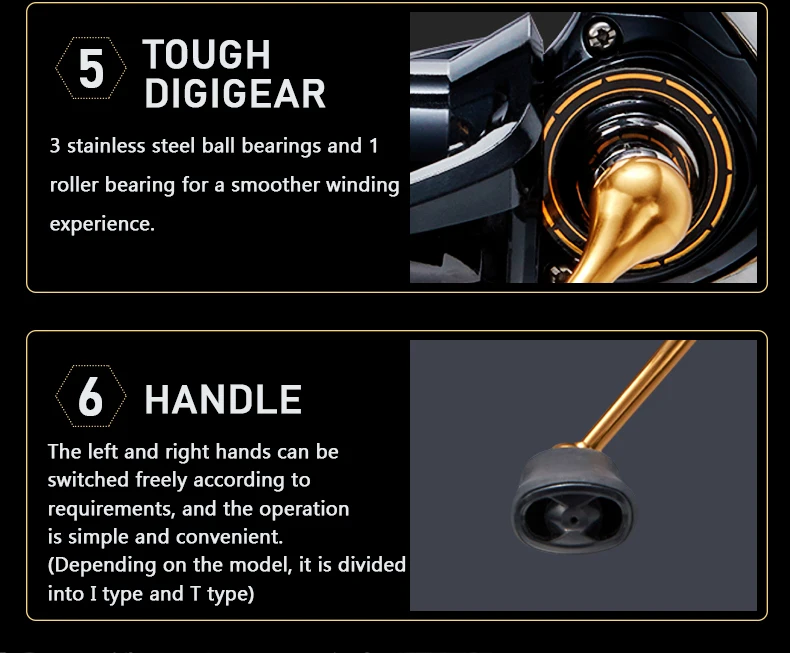 5 TOUGH DIGIGEAR

3 stainless steel ball bearings and 1 roller bearing for a smoother winding experience.

6 HANDLE

The left and right hands can be switched freely according to requirements, and the operation is simple and convenient. (Depending on the model, it is divided into I type and T type)