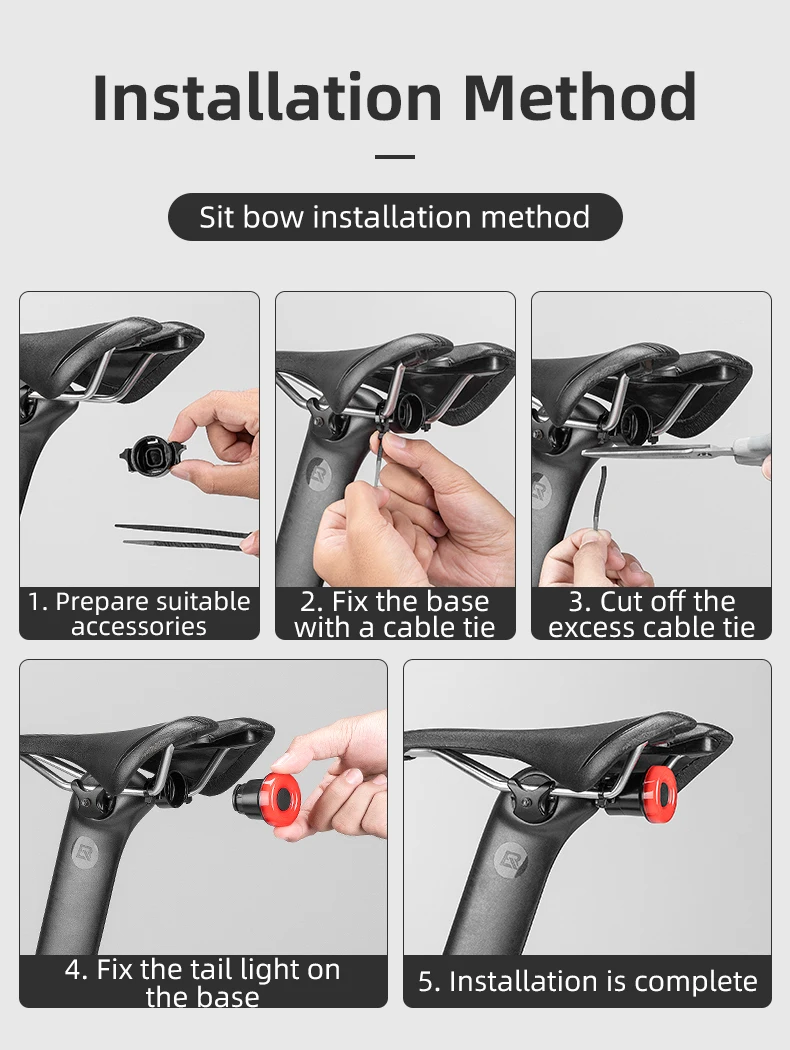 Installation Method

Sit bow installation method

1. Prepare suitable accessories

2. Fix the base with a cable tie

3. Cut off the excess cable tie

4. Fix the tail light on the base

5. Installation is complete