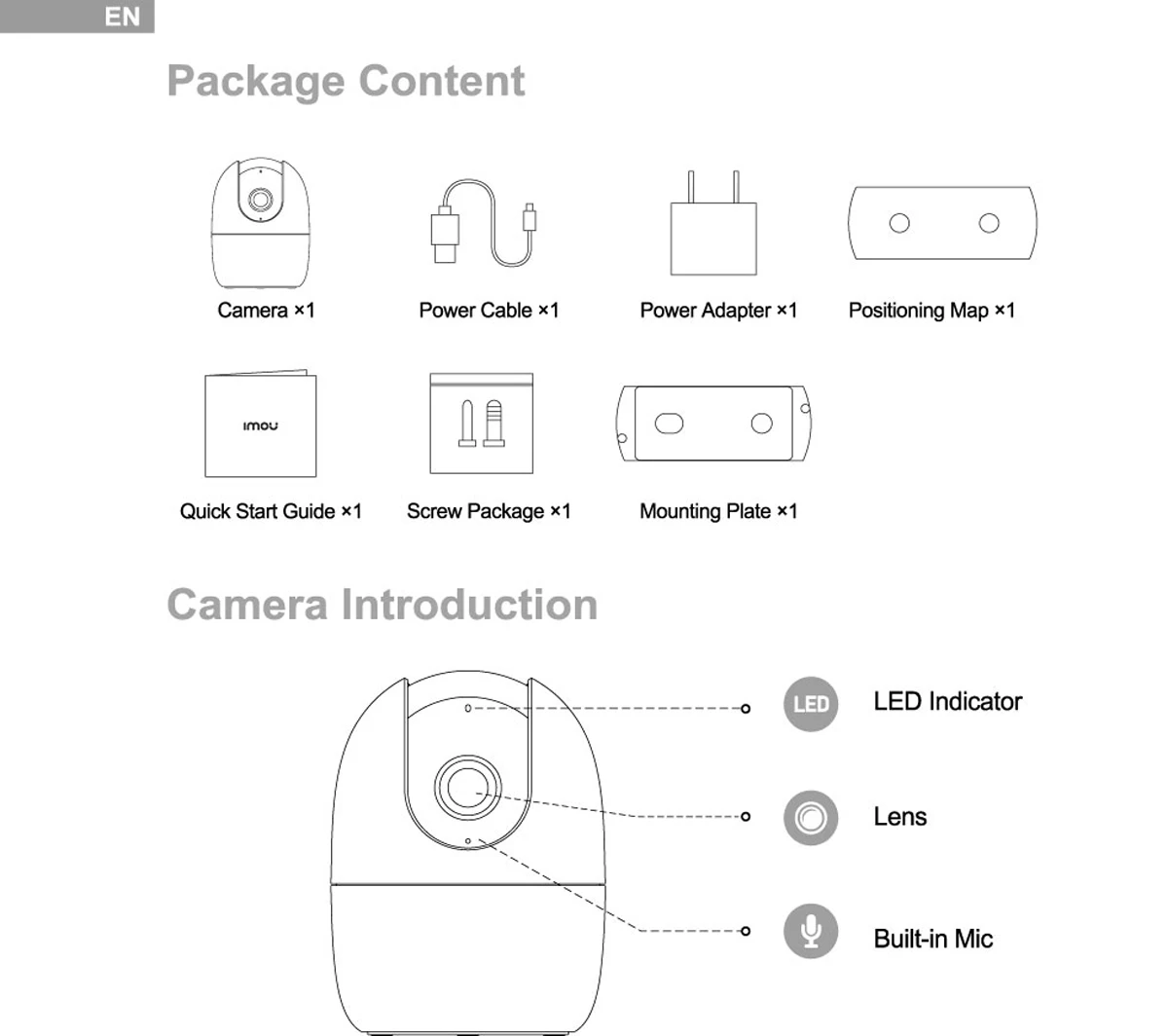 EN

Package Content

Camera ×1

Power Cable ×1

Power Adapter ×1

Positioning Map ×1

imou

Quick Start Guide ×1

Screw Package ×1

Mounting Plate ×1

Camera Introduction

LED

LED Indicator

Lens

Built-in Mic