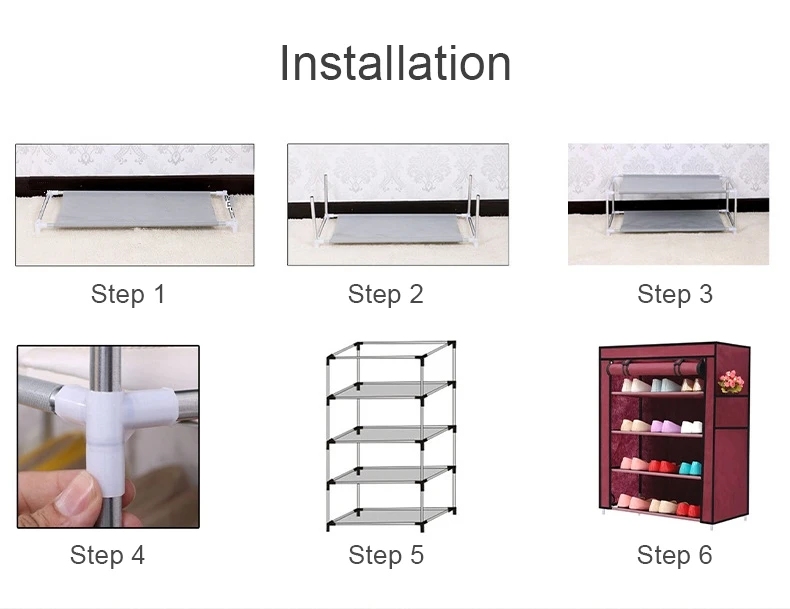 Installation

Step 1

Step 2

Step 3

Step 4

Step 5

Step 6