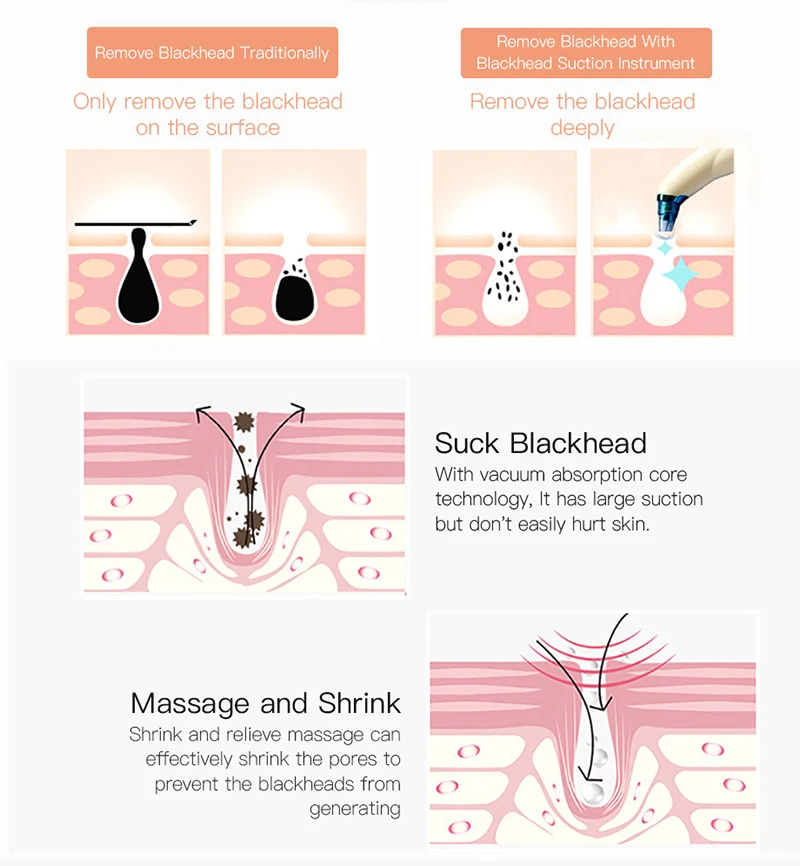 Remove Blackhead Traditionally

Only remove the blackhead on the surface

Remove Blackhead With Blackhead Suction Instrument

Remove the blackhead deeply

Suck Blackhead
With vacuum absorption core technology, It has large suction but don't easily hurt skin.

Massage and Shrink
Shrink and relieve massage can effectively shrink the pores to prevent the blackheads from generating