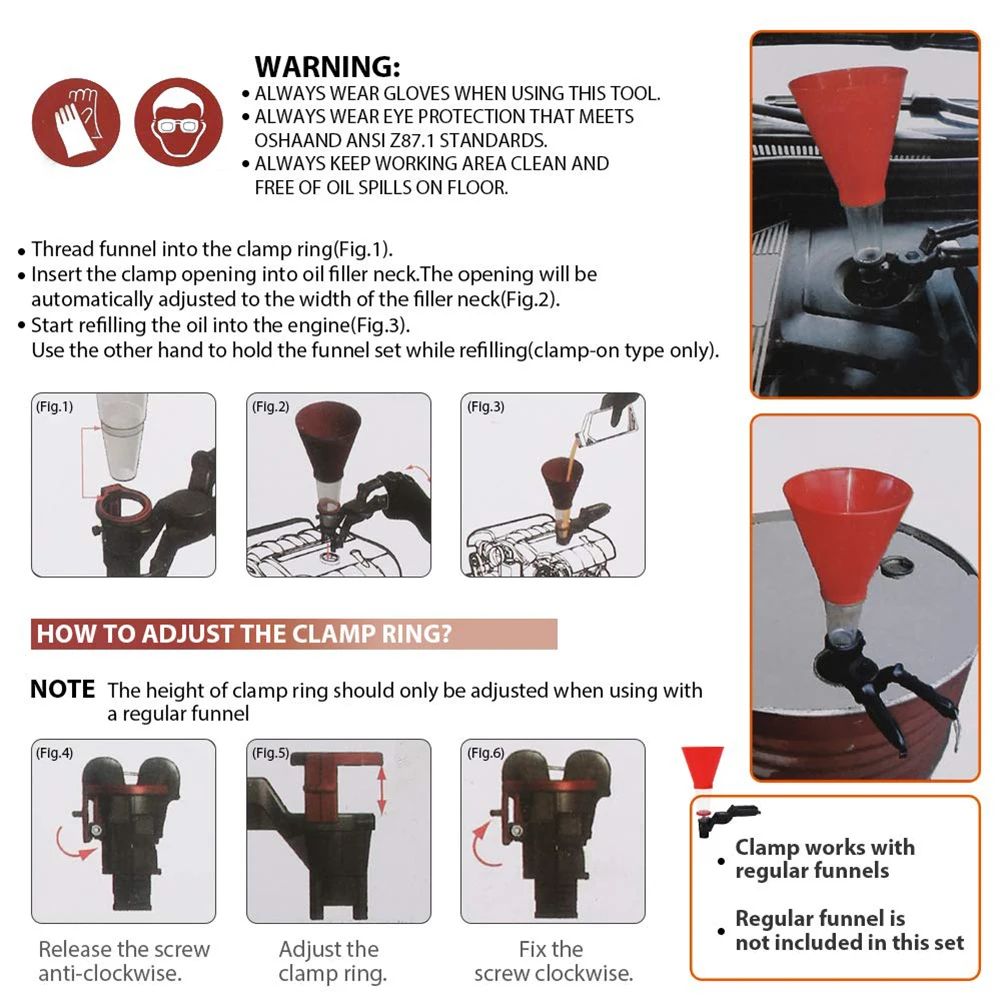 WARNING:
• ALWAYS WEAR GLOVES WHEN USING THIS TOOL.
• ALWAYS WEAR EYE PROTECTION THAT MEETS OSHAAND ANSI Z87.1 STANDARDS.
• ALWAYS KEEP WORKING AREA CLEAN AND FREE OF OIL SPILLS ON FLOOR.

• Thread funnel into the clamp ring(Fig.1).
• Insert the clamp opening into oil filler neck.The opening will be automatically adjusted to the width of the filler neck(Fig.2).
• Start refilling the oil into the engine(Fig.3).
Use the other hand to hold the funnel set while refilling(clamp-on type only).

(Fig.1)

(Fig.2)

(Fig.3)

HOW TO ADJUST THE CLAMP RING?

NOTE The height of clamp ring should only be adjusted when using with a regular funnel

(Fig.4)

(Fig.5)

(Fig.6)

Release the screw anti-clockwise.

Adjust the clamp ring.

Fix the screw clockwise.

• Clamp works with regular funnels

• Regular funnel is not included in this set