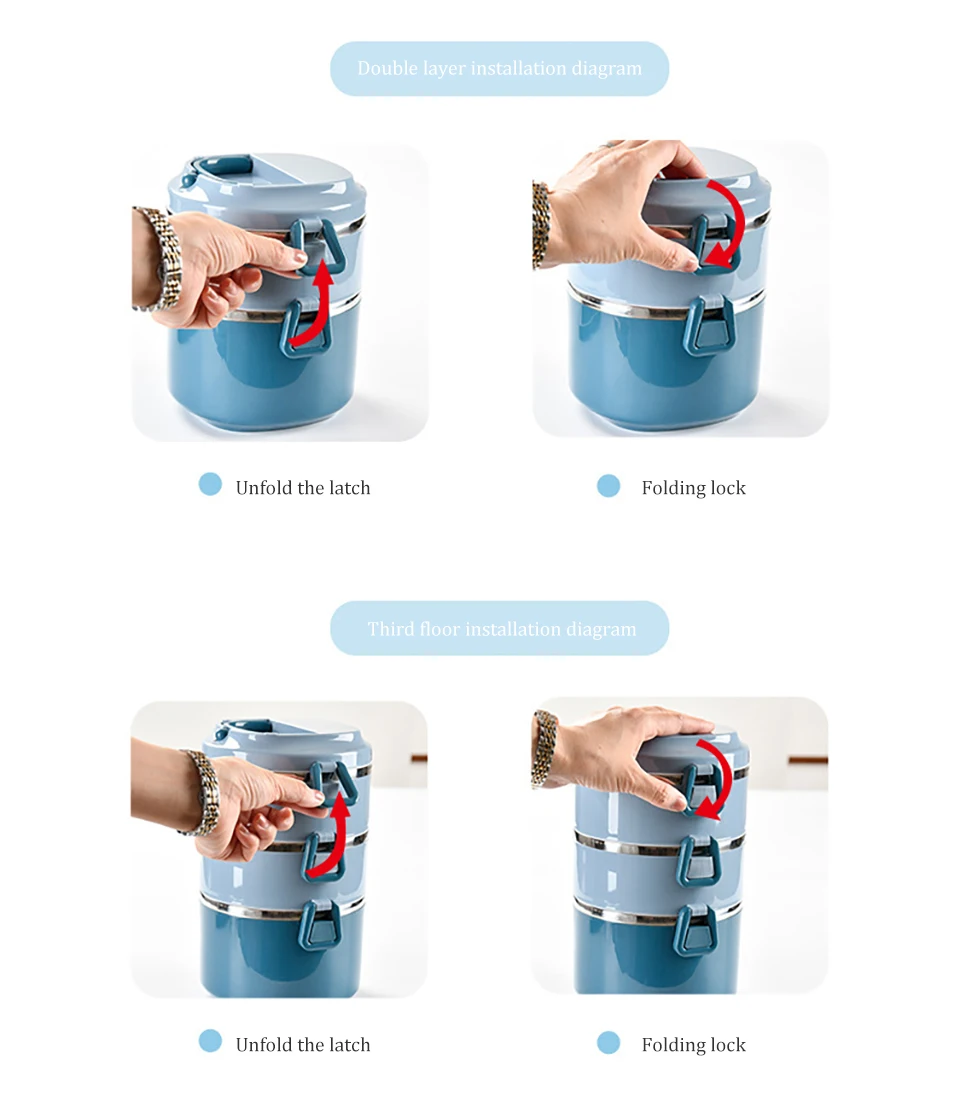 Double layer installation diagram

Unfold the latch

Folding lock

Third floor installation diagram

Unfold the latch

Folding lock