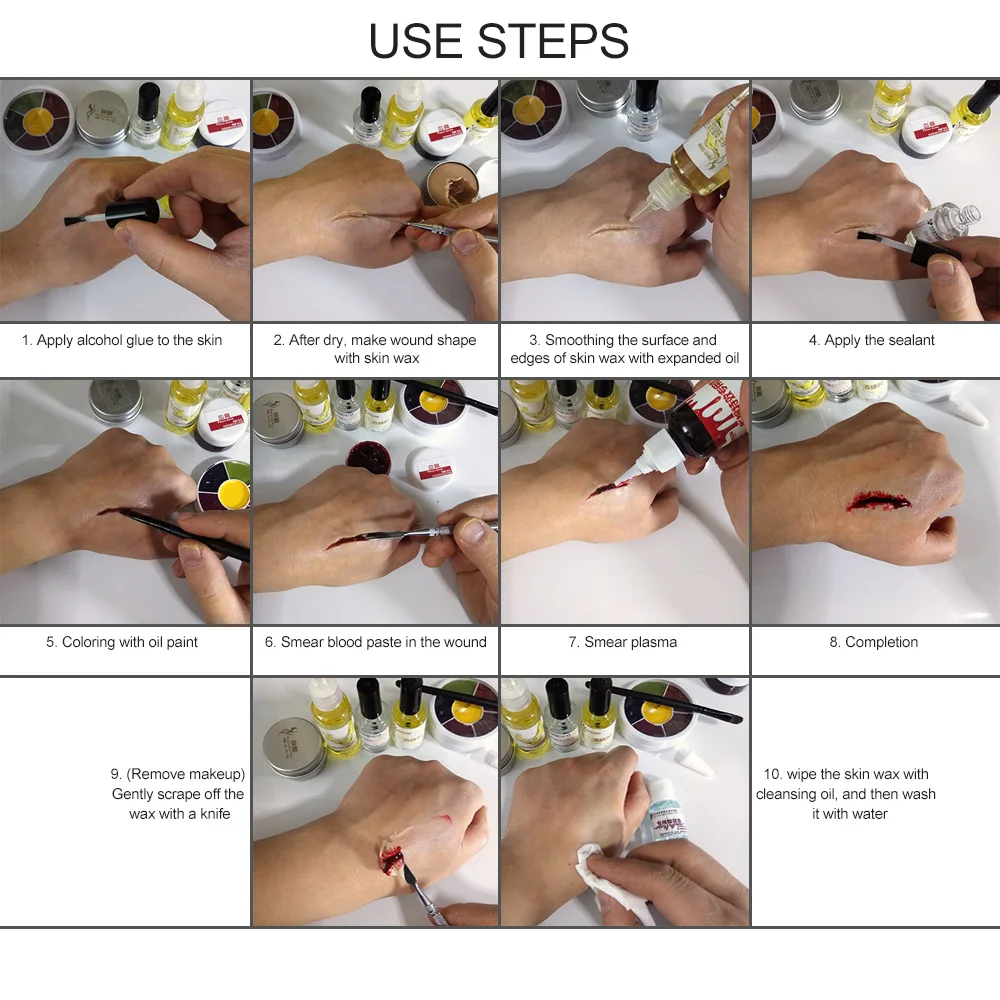 USE STEPS

1. Apply alcohol glue to the skin

2. After dry, make wound shape with skin wax

3. Smoothing the surface and edges of skin wax with expanded oil

4. Apply the sealant

5. Coloring with oil paint

6. Smear blood paste in the wound

7. Smear plasma

8. Completion

9. (Remove makeup) Gently scrape off the wax with a knife

10. wipe the skin wax with cleansing oil, and then wash it with water