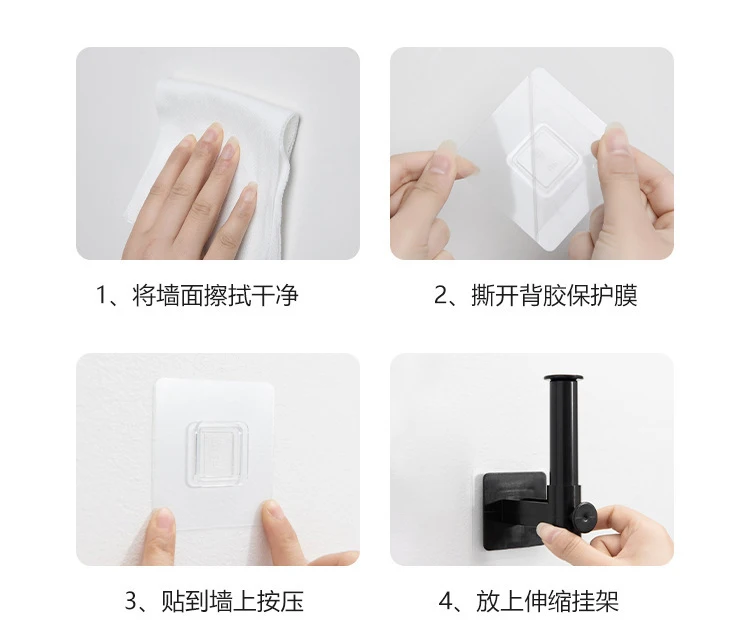 1、将墙面擦拭干净

2、撕开背胶保护膜

3、贴到墙上按压

4、放上伸缩挂架