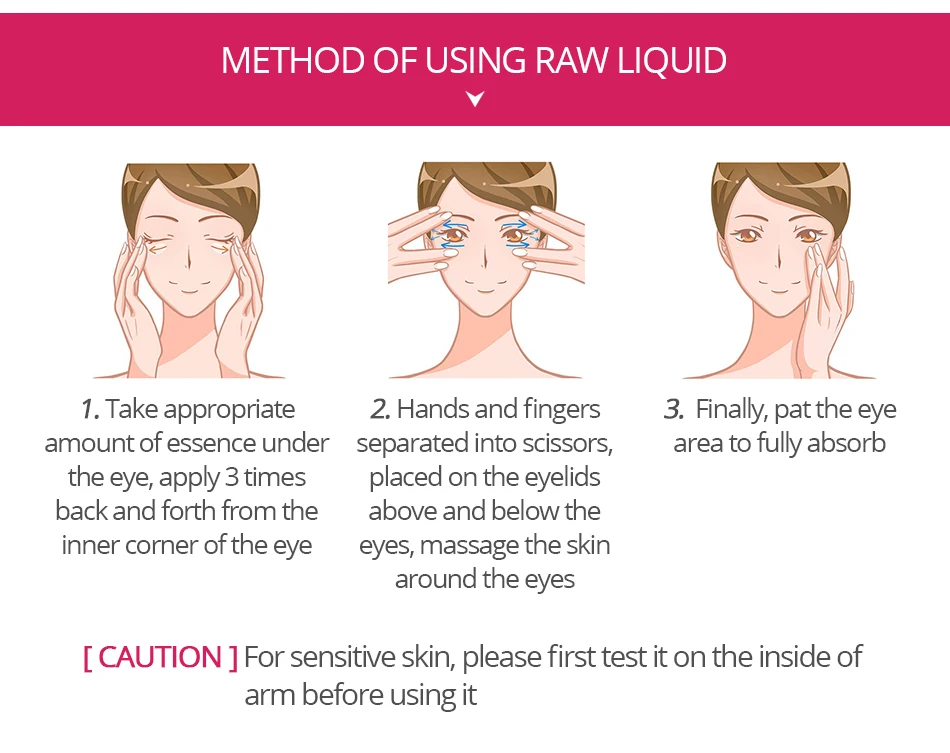 METHOD OF USING RAW LIQUID

1. Take appropriate amount of essence under the eye, apply 3 times back and forth from the inner corner of the eye

2. Hands and fingers separated into scissors, placed on the eyelids above and below the eyes, massage the skin around the eyes

3. Finally, pat the eye area to fully absorb

[ CAUTION ] For sensitive skin, please first test it on the inside of arm before using it