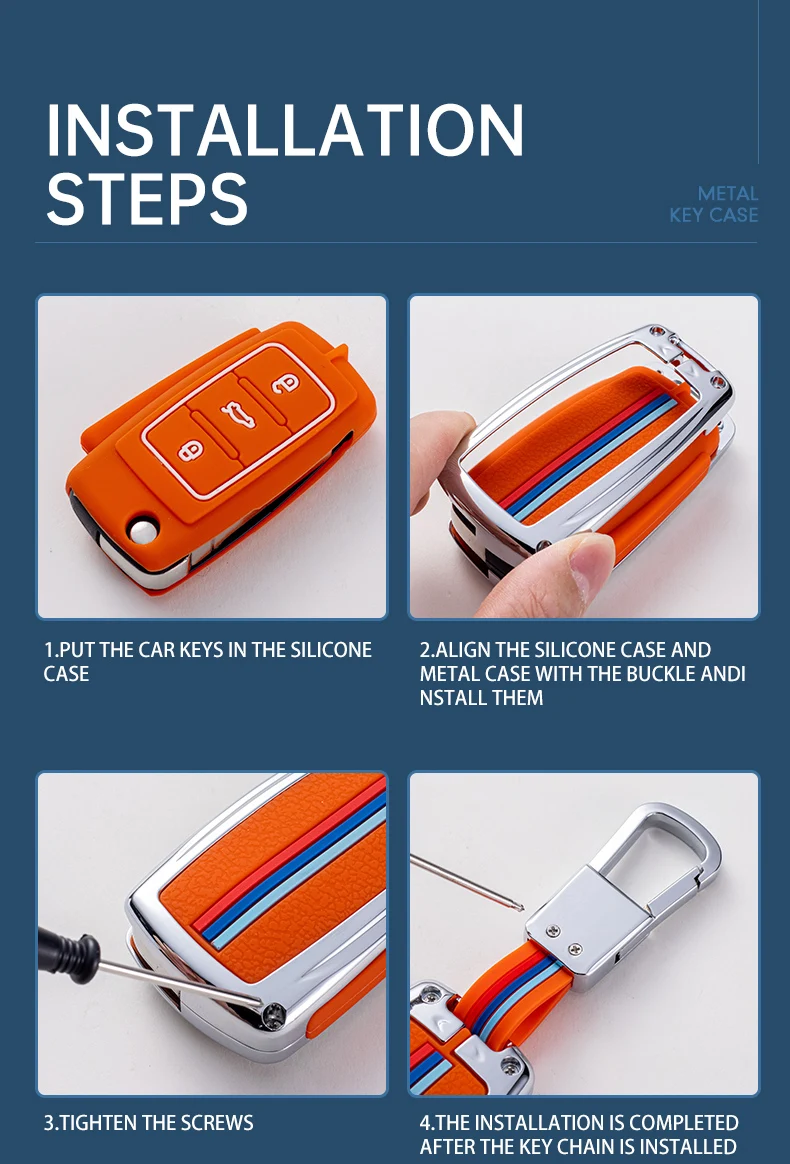 INSTALLATION STEPS

METAL KEY CASE

1.PUT THE CAR KEYS IN THE SILICONE CASE

2.ALIGN THE SILICONE CASE AND METAL CASE WITH THE BUCKLE ANDI NSTALL THEM

3.TIGHTEN THE SCREWS

4.THE INSTALLATION IS COMPLETED AFTER THE KEY CHAIN IS INSTALLED