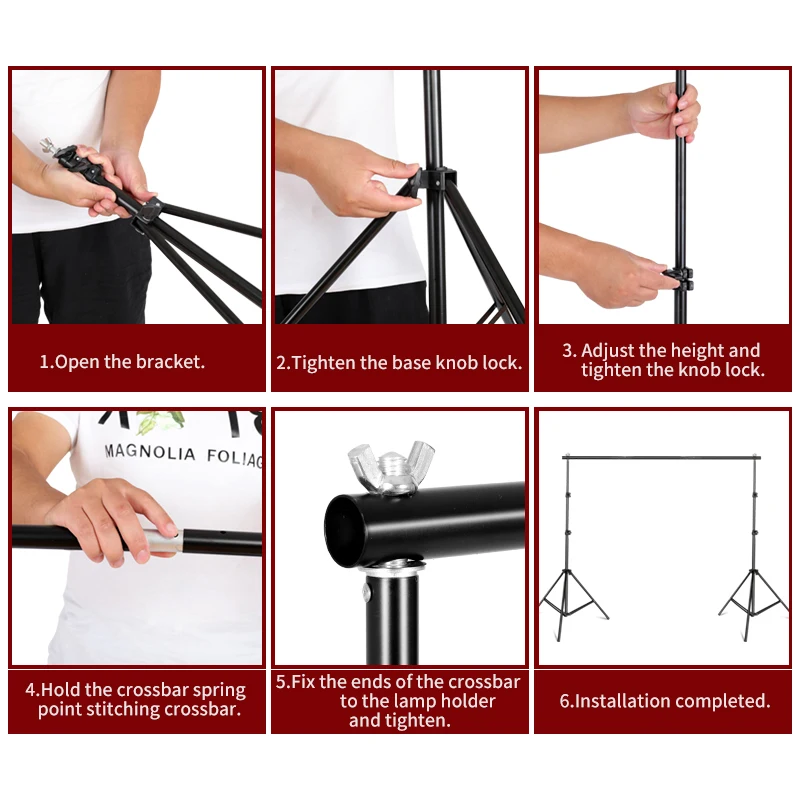 1.Open the bracket.

2.Tighten the base knob lock.

3. Adjust the height and tighten the knob lock.

MAGNOLIA FOLIAG

4.Hold the crossbar spring point stitching crossbar.

5.Fix the ends of the crossbar to the lamp holder and tighten.

6.Installation completed.