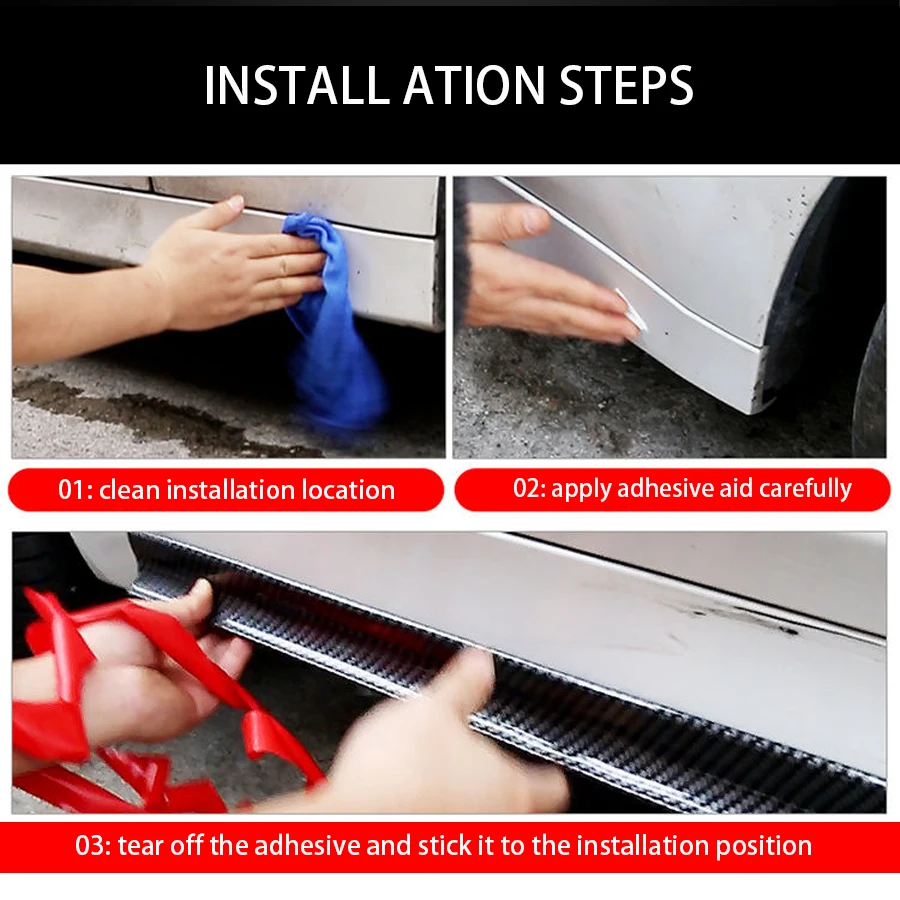 INSTALL ATION STEPS

01: clean installation location

02: apply adhesive aid carefully

03: tear off the adhesive and stick it to the installation position