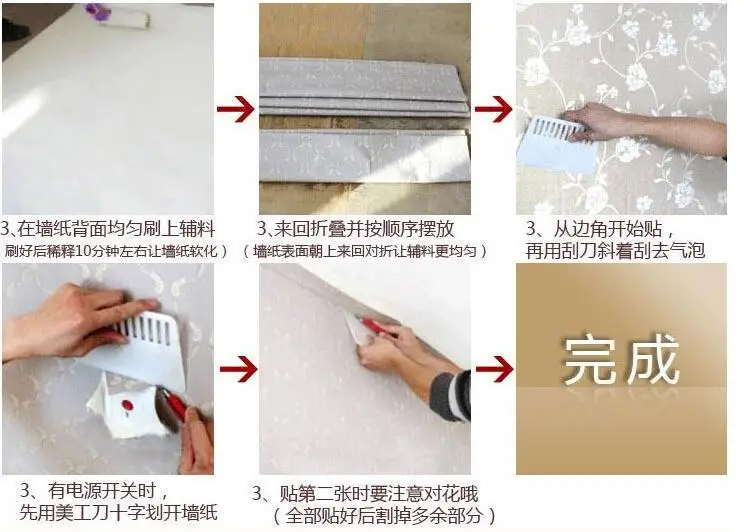 3、在墙纸背面均匀刷上辅料
刷好后稀释10分钟左右让墙纸软化）

3、来回折叠并按顺序摆放
（墙纸表面朝上来回对折让辅料更均匀）

3、从边角开始贴，
再用刮刀斜着刮去气泡

3、有电源开关时，
先用美工刀十字划开墙纸

3、贴第二张时要注意对花哦
（全部贴好后割掉多余部分）

完成