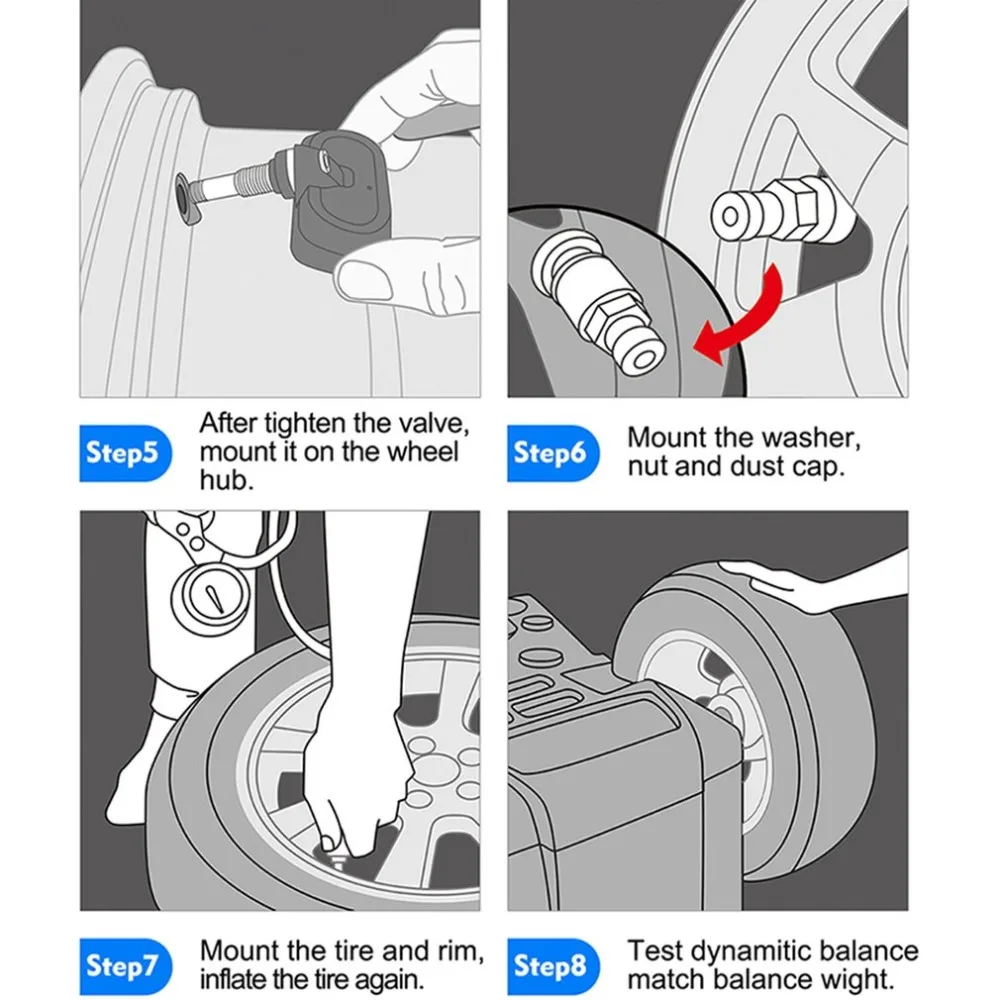 Step5 After tighten the valve, mount it on the wheel hub.

Step6 Mount the washer, nut and dust cap.

Step7 Mount the tire and rim, inflate the tire again.

Step8 Test dynamitic balance match balance wight.