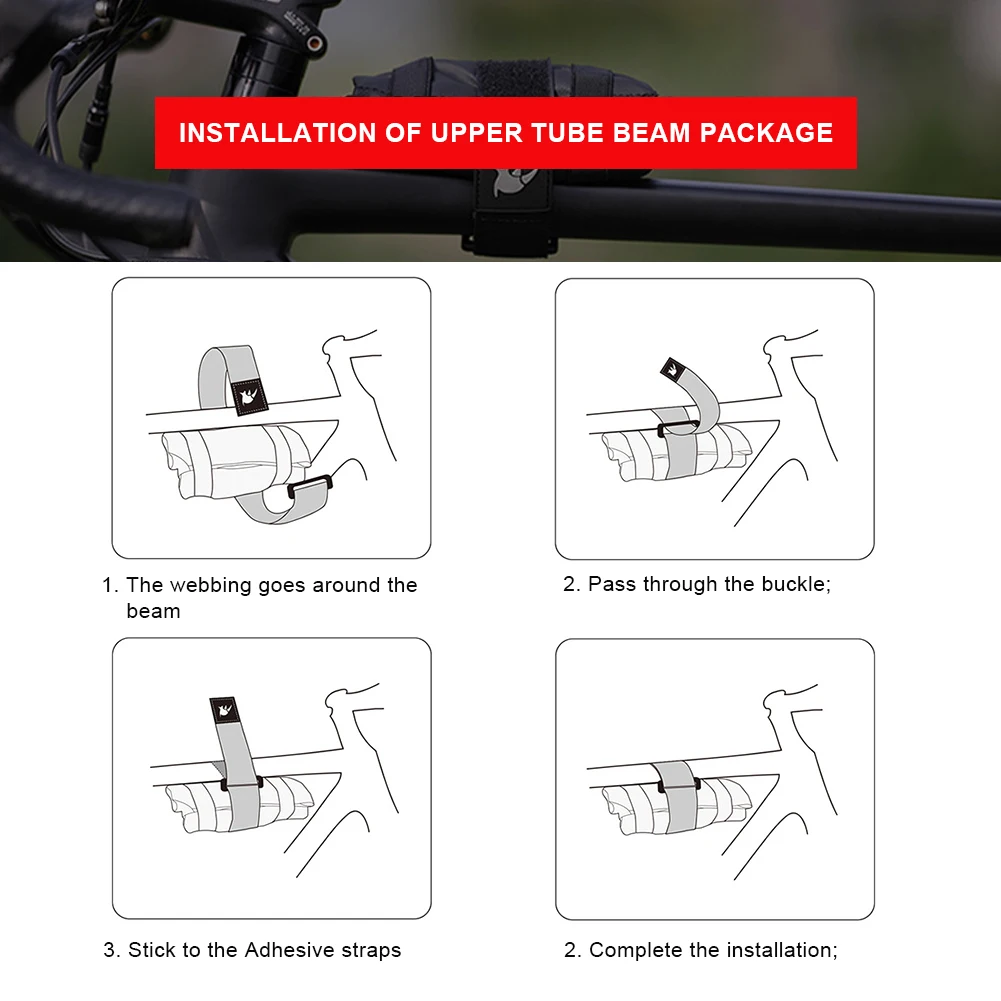 INSTALLATION OF UPPER TUBE BEAM PACKAGE

1. The webbing goes around the beam

2. Pass through the buckle;

3. Stick to the Adhesive straps

2. Complete the installation;