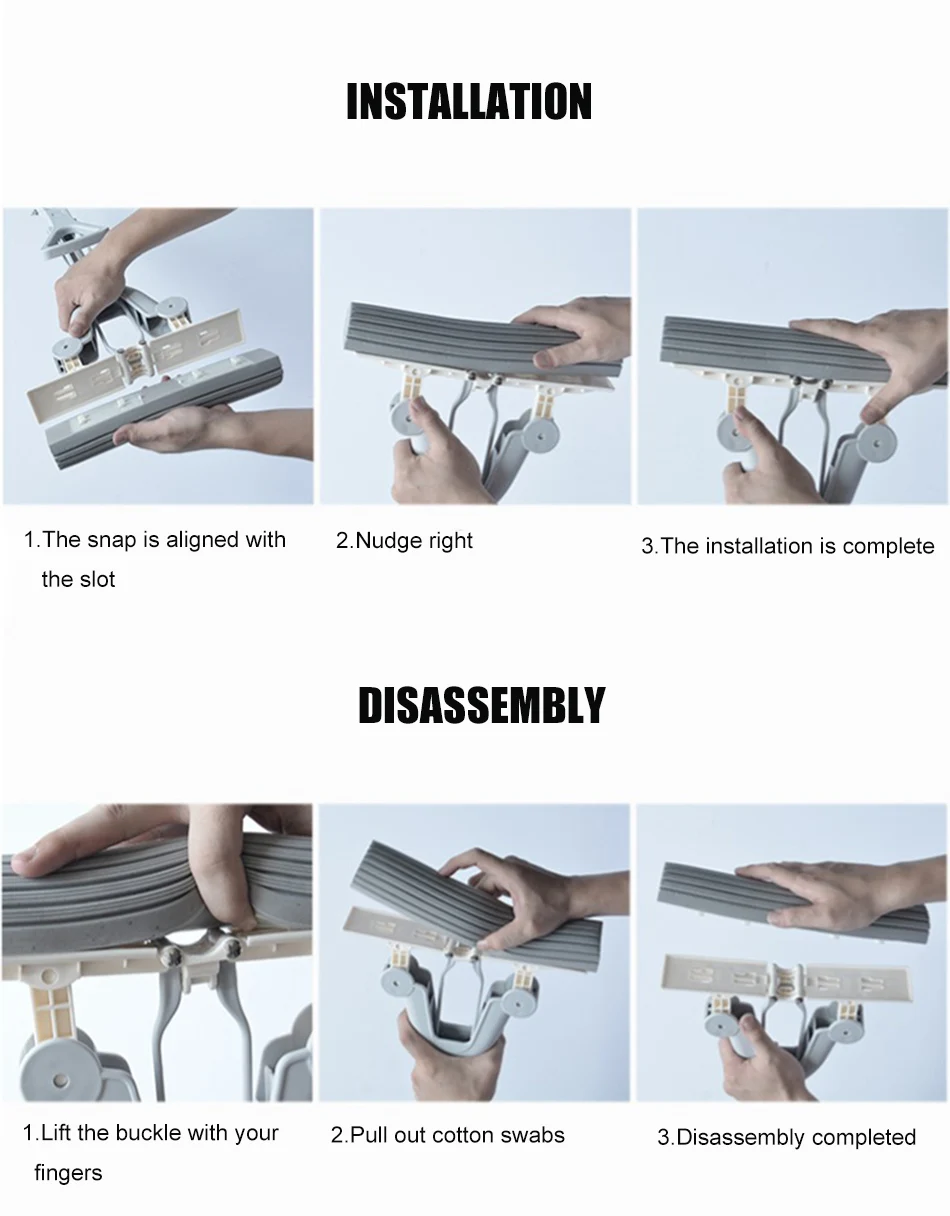 INSTALLATION

1.The snap is aligned with the slot

2.Nudge right

3.The installation is complete

DISASSEMBLY

1.Lift the buckle with your fingers

2.Pull out cotton swabs

3.Disassembly completed