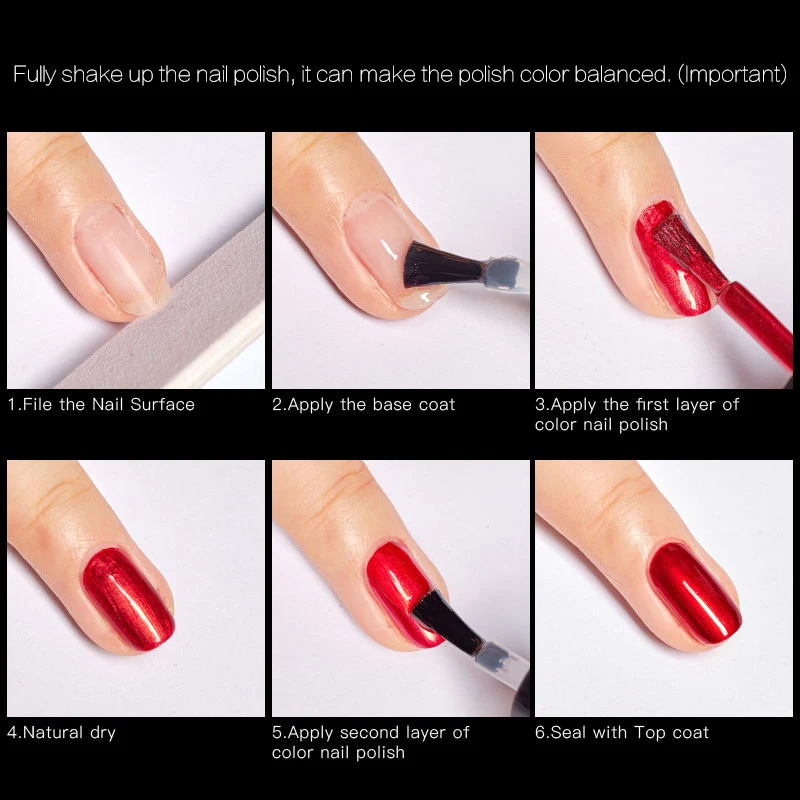 Fully shake up the nail polish, it can make the polish color balanced. (Important)

1.File the Nail Surface

2.Apply the base coat

3.Apply the first layer of color nail polish

4.Natural dry

5.Apply second layer of color nail polish

6.Seal with Top coat