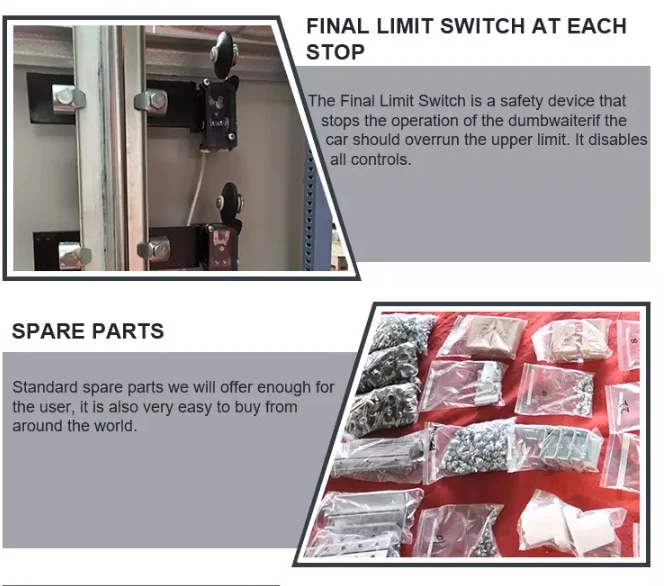 FINAL LIMIT SWITCH AT EACH STOP

The Final Limit Switch is a safety device that stops the operation of the dumbwaiterif the car should overrun the upper limit. It disables all controls.

SPARE PARTS

Standard spare parts we will offer enough for the user, it is also very easy to buy from around the world.