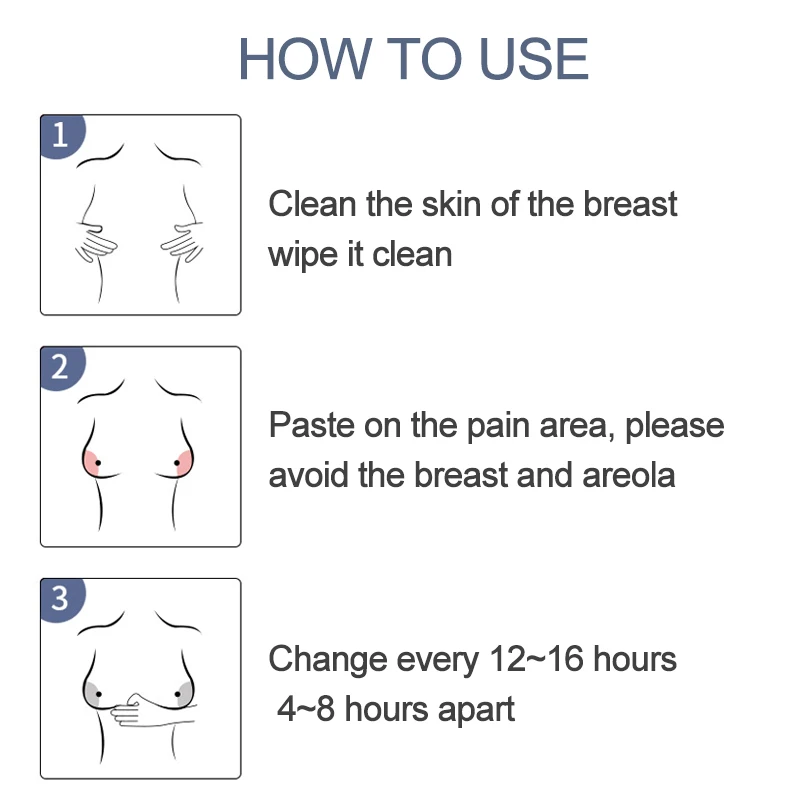 HOW TO USE

1

Clean the skin of the breast wipe it clean

2

Paste on the pain area, please avoid the breast and areola

3

Change every 12~16 hours 4~8 hours apart